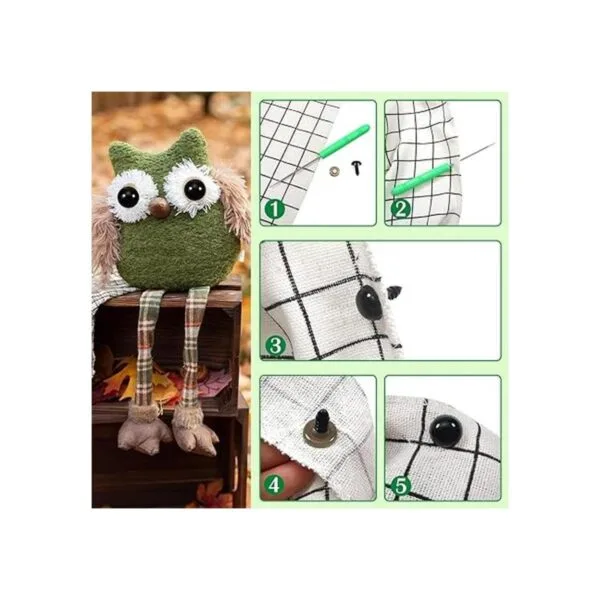 1
2
3
4
5