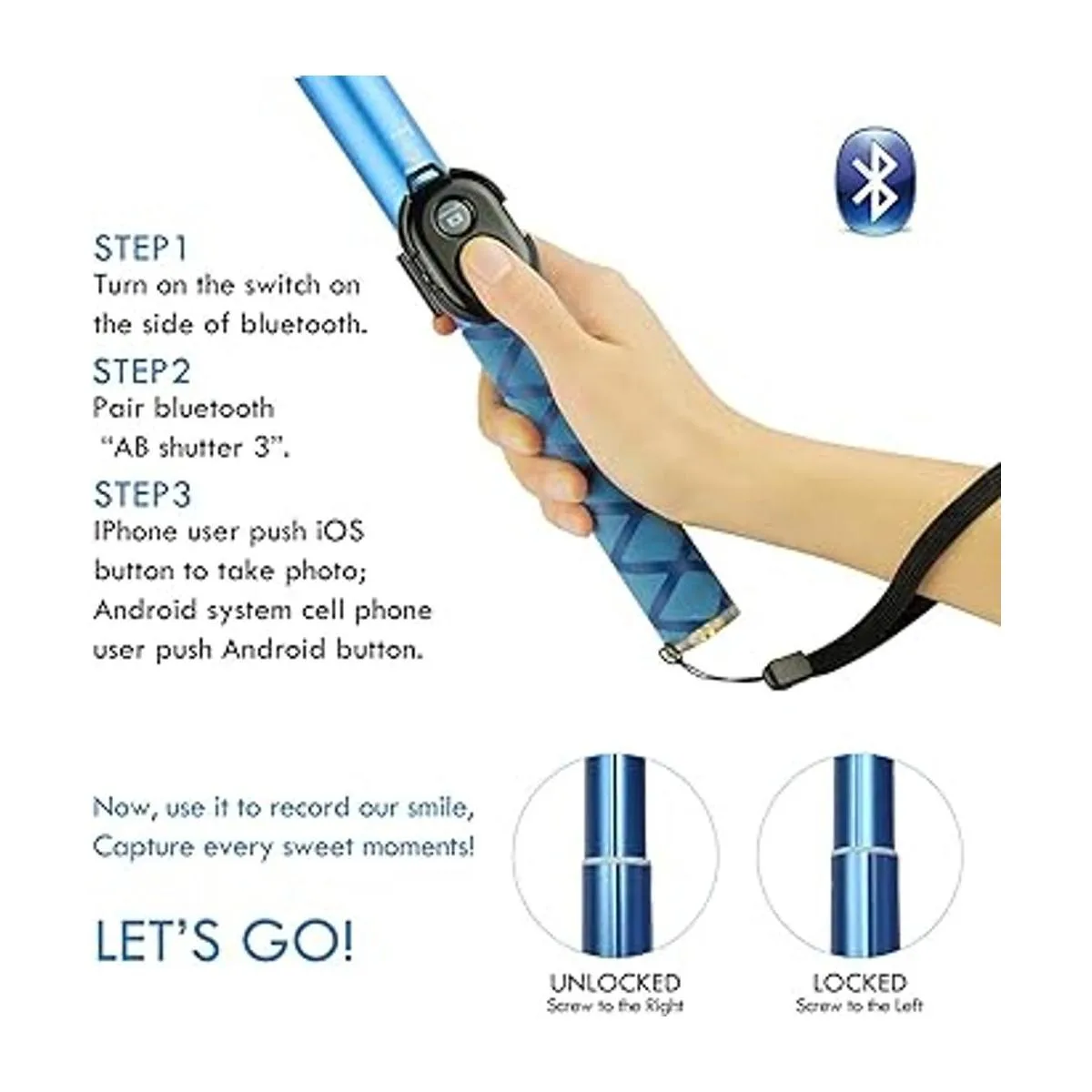 STEP1
Turn on the switch on the side of bluetooth.

STEP2
Pair bluetooth "AB shutter 3".

STEP3
IPhone user push iOS button to take photo; Android system cell phone user push Android button.

Now, use it to record our smile, Capture every sweet moments!

LET'S GO!

UNLOCKED
Screw to the Right

LOCKED
Screw to the Left