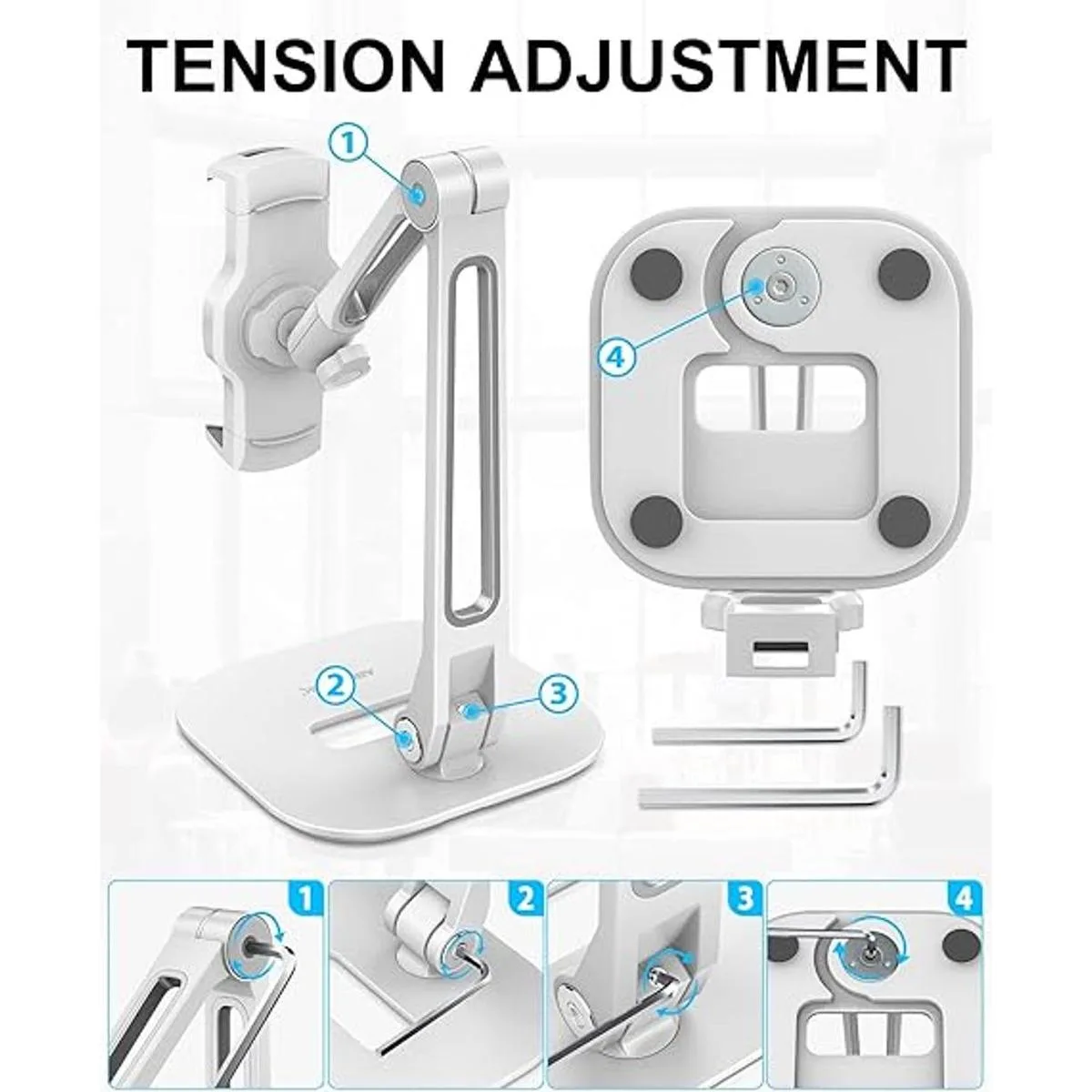 TENSION ADJUSTMENT

1

4

2

3

1

2

3

4