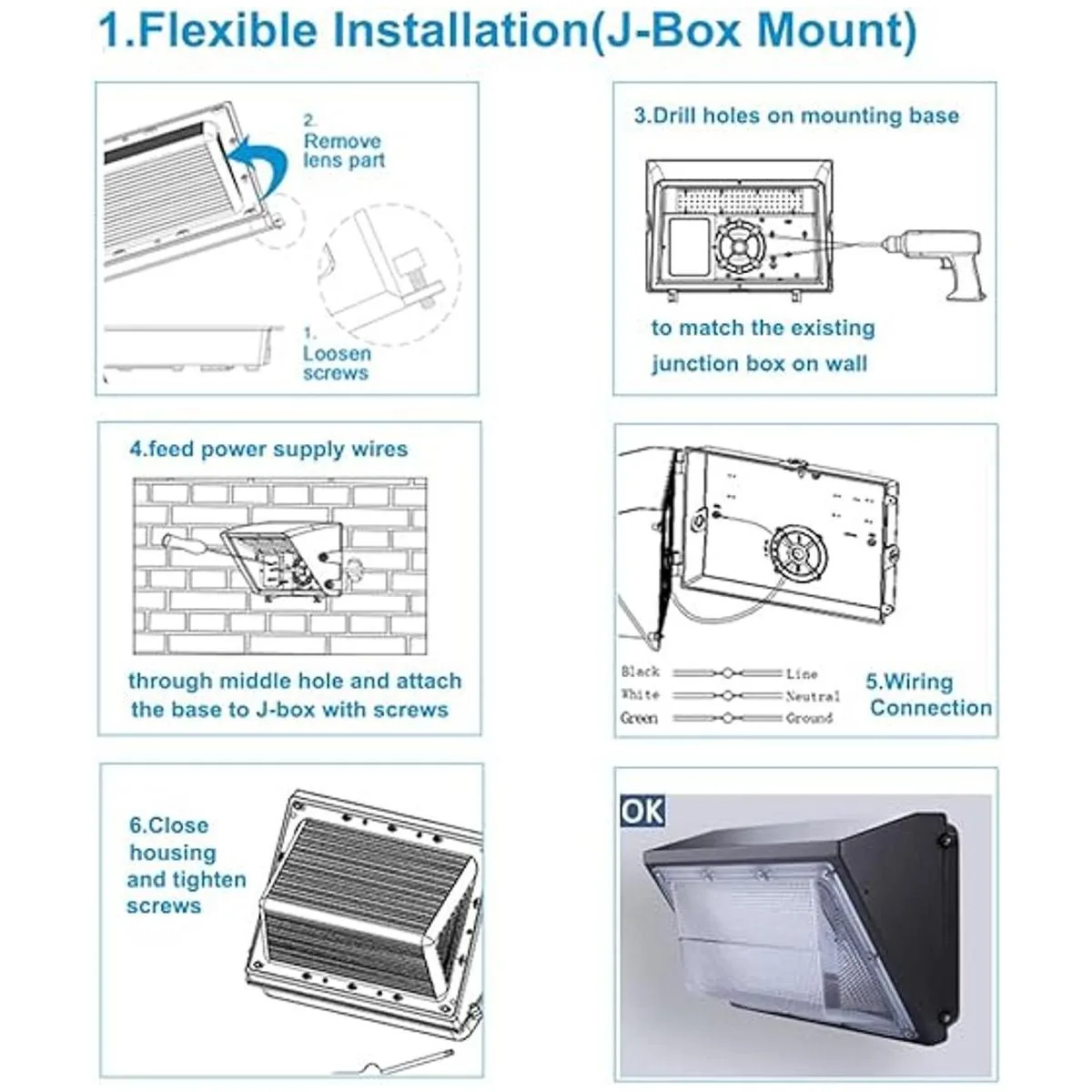 1.Flexible Installation(J-Box Mount)

2. Remove lens part

1. Loosen screws

3.Drill holes on mounting base

to match the existing junction box on wall

4.feed power supply wires

through middle hole and attach the base to J-box with screws

Black Line
White Neutral
Green Ground

5.Wiring Connection

6.Close housing and tighten screws

OK