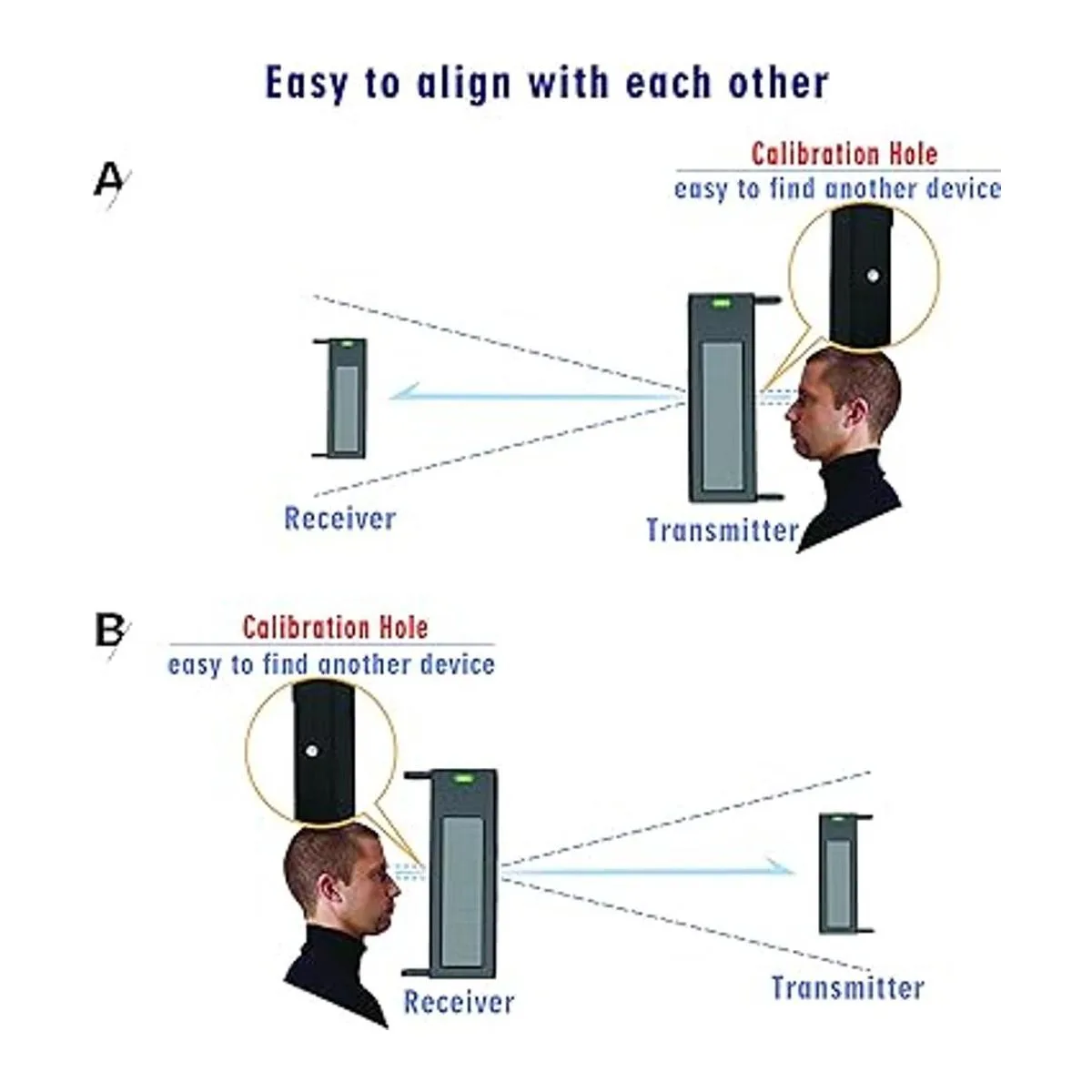 Easy to align with each other

A

Calibration Hole
easy to find another device

Receiver

Transmitter

B

Calibration Hole
easy to find another device

Receiver

Transmitter