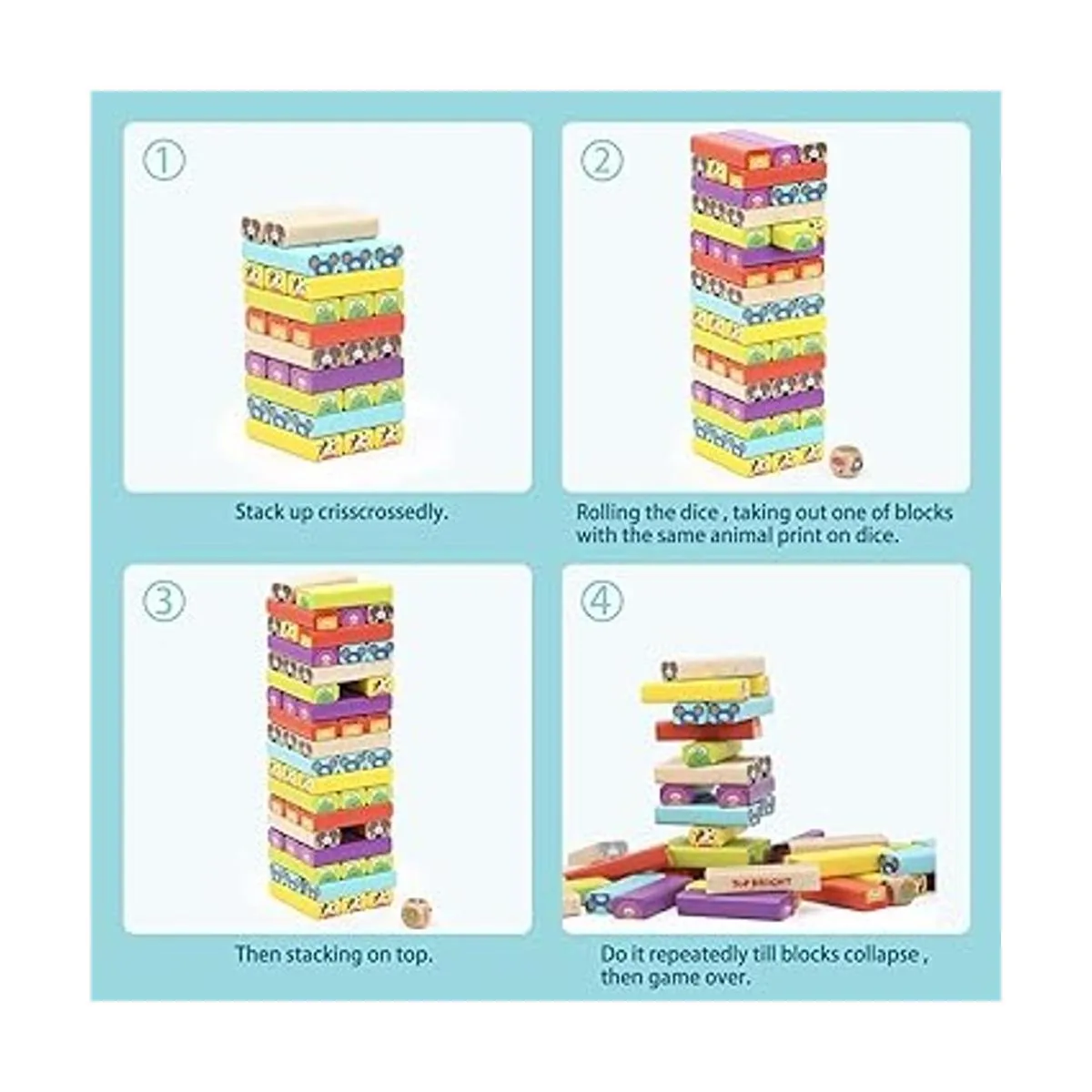 ①

Stack up crisscrossedly.

②

Rolling the dice , taking out one of blocks with the same animal print on dice.

③

Then stacking on top.

④

TOP BRIGHT

Do it repeatedly till blocks collapse , then game over.