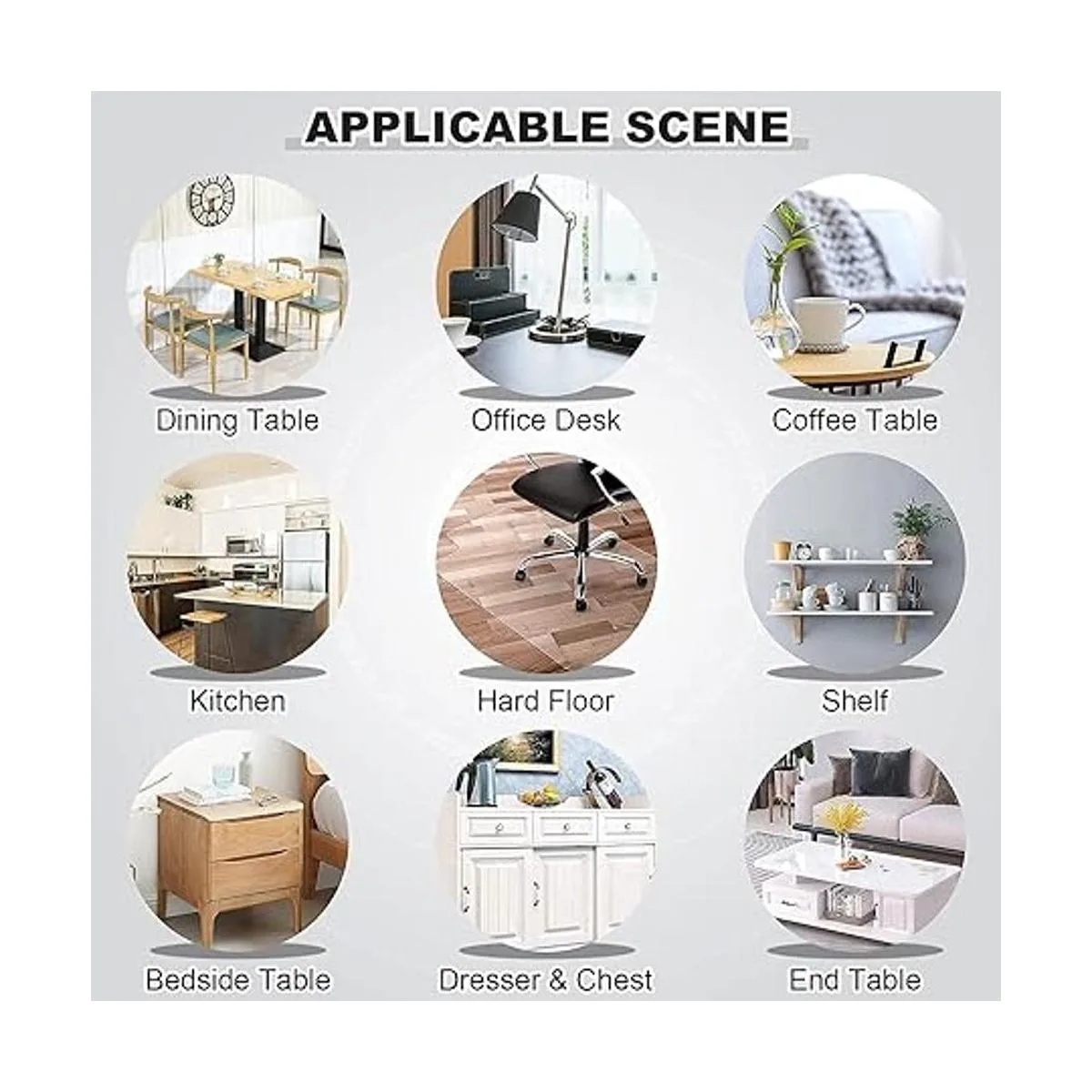 APPLICABLE SCENE

Dining Table

Office Desk

Coffee Table

Kitchen

Hard Floor

Shelf

Bedside Table

Dresser & Chest

End Table