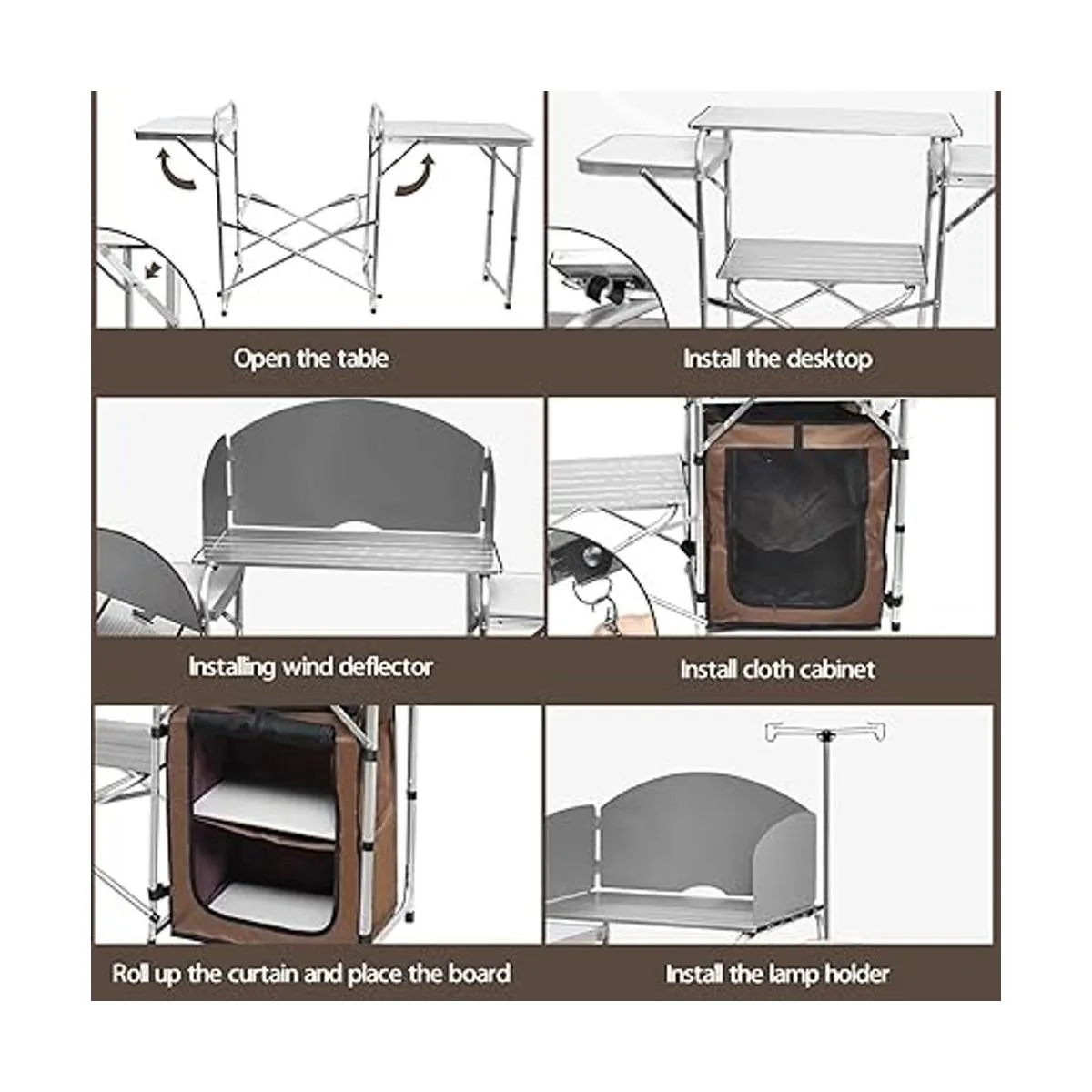 Open the table

Install the desktop

Installing wind deflector

Install cloth cabinet

Roll up the curtain and place the board

Install the lamp holder