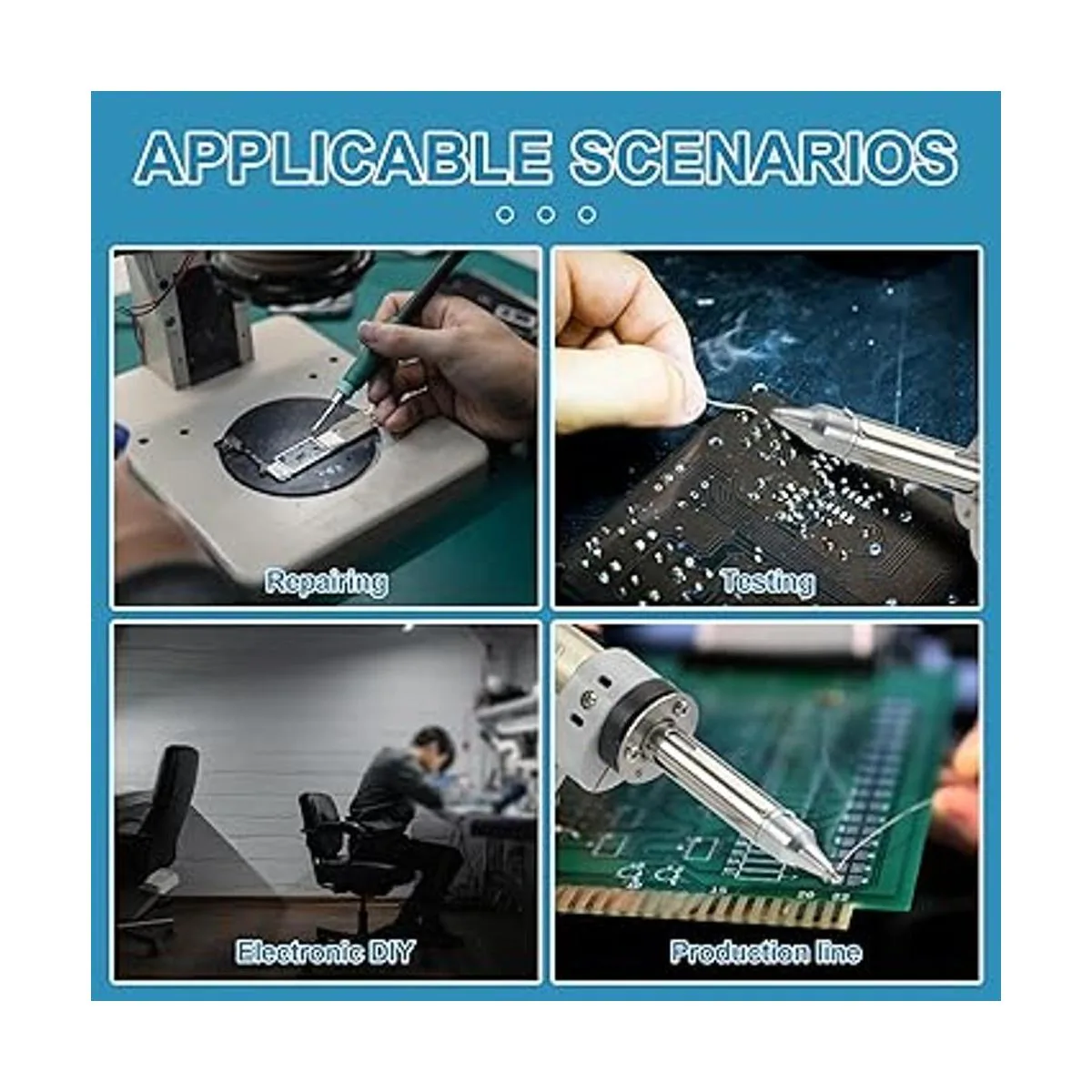 APPLICABLE SCENARIOS

Repairing

Testing

Electronic DIY

Production line