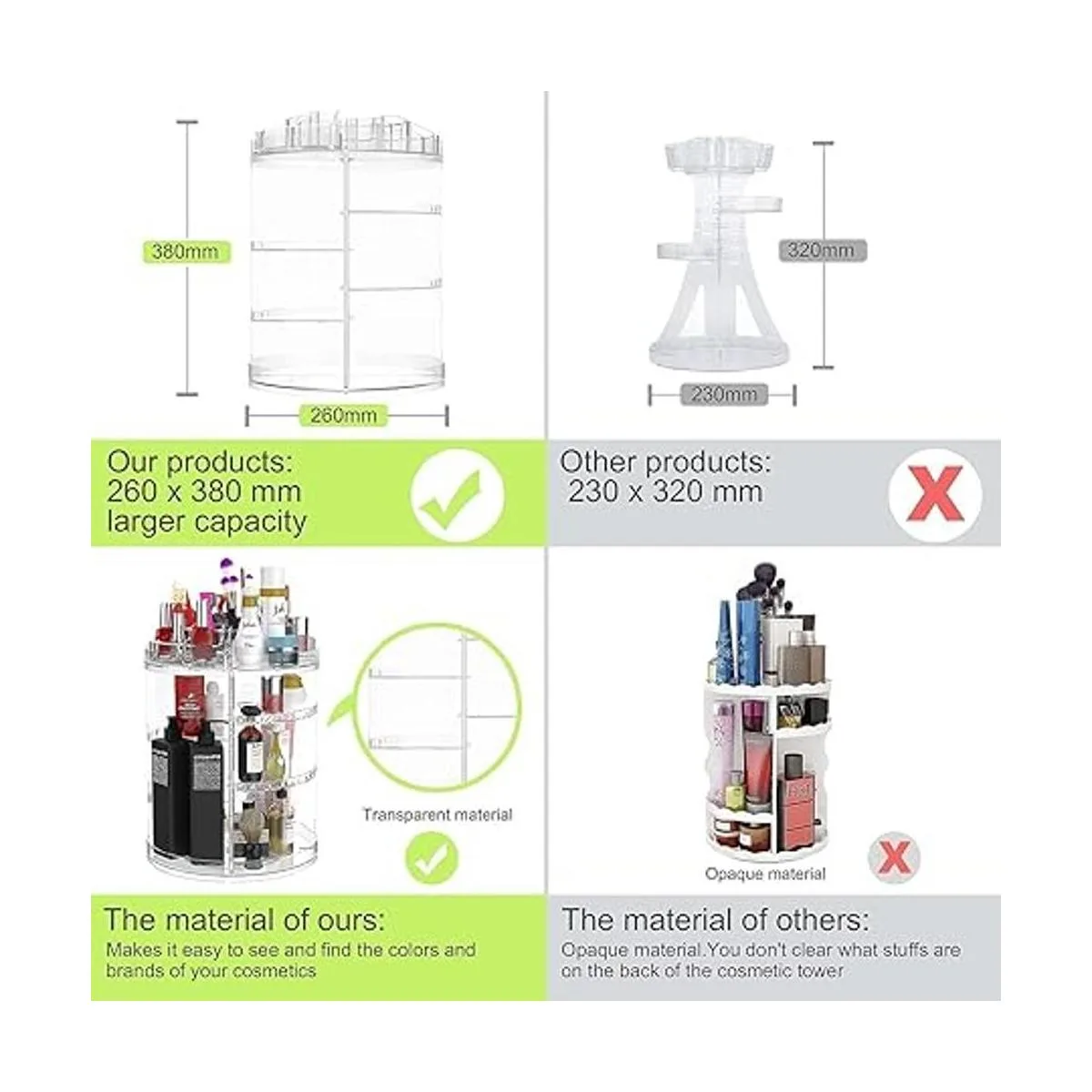 380mm

260mm

320mm

230mm

Our products:
260 x 380 mm
larger capacity

Other products:
230 x 320 mm

Transparent material

Opaque material

The material of ours:
Makes it easy to see and find the colors and brands of your cosmetics

The material of others:
Opaque material.You don't clear what stuffs are on the back of the cosmetic tower