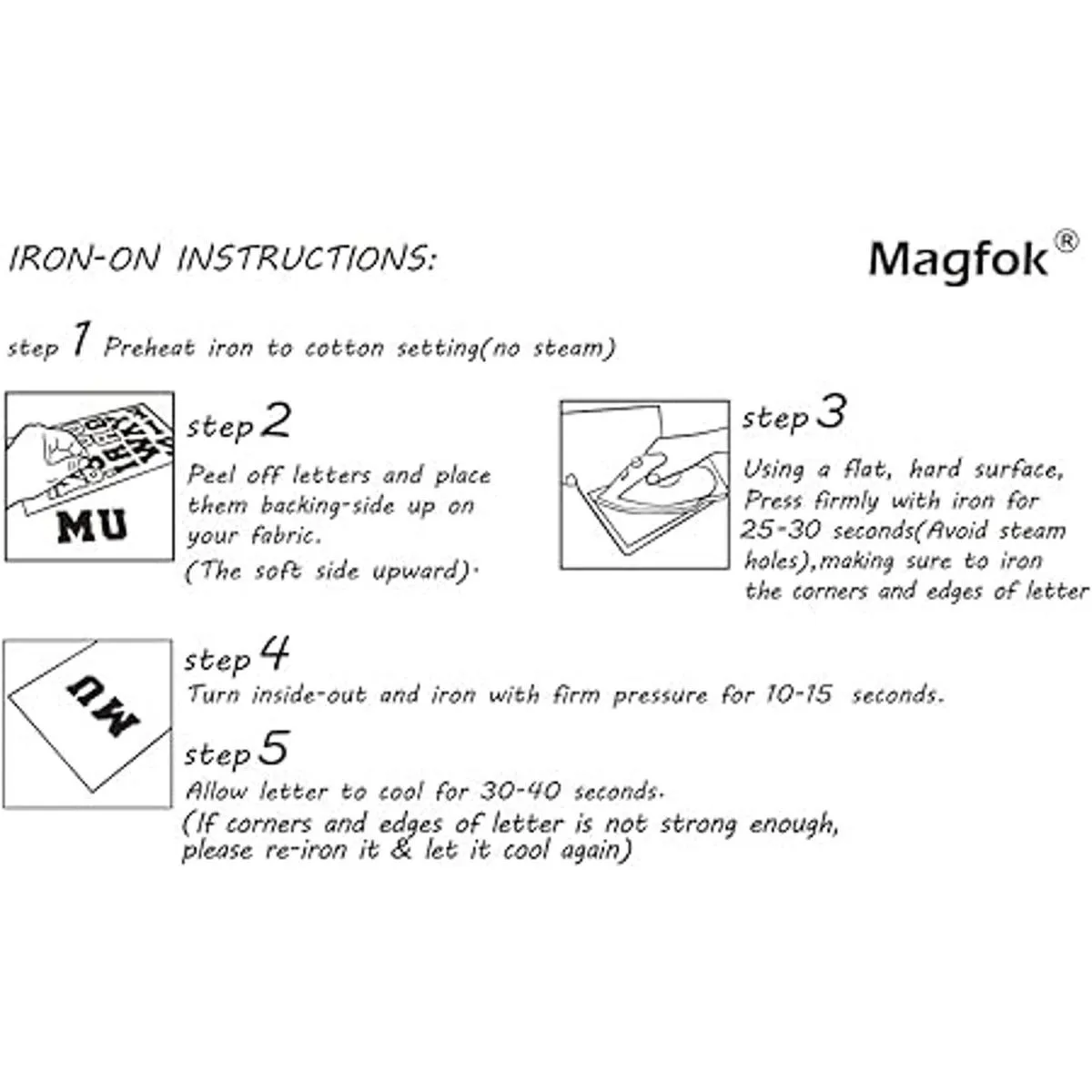 IRON-ON INSTRUCTIONS:

Magfok®

step 1 Preheat iron to cotton setting(no steam)

MU

step 2
Peel off letters and place them backing-side up on your fabric.
(The soft side upward).

step 3
Using a flat, hard surface, Press firmly with iron for 25-30 seconds(Avoid steam holes),making sure to iron the corners and edges of letter

MU

step 4
Turn inside-out and iron with firm pressure for 10-15 seconds.

step 5
Allow letter to cool for 30-40 seconds.
(If corners and edges of letter is not strong enough, please re-iron it & let it cool again)