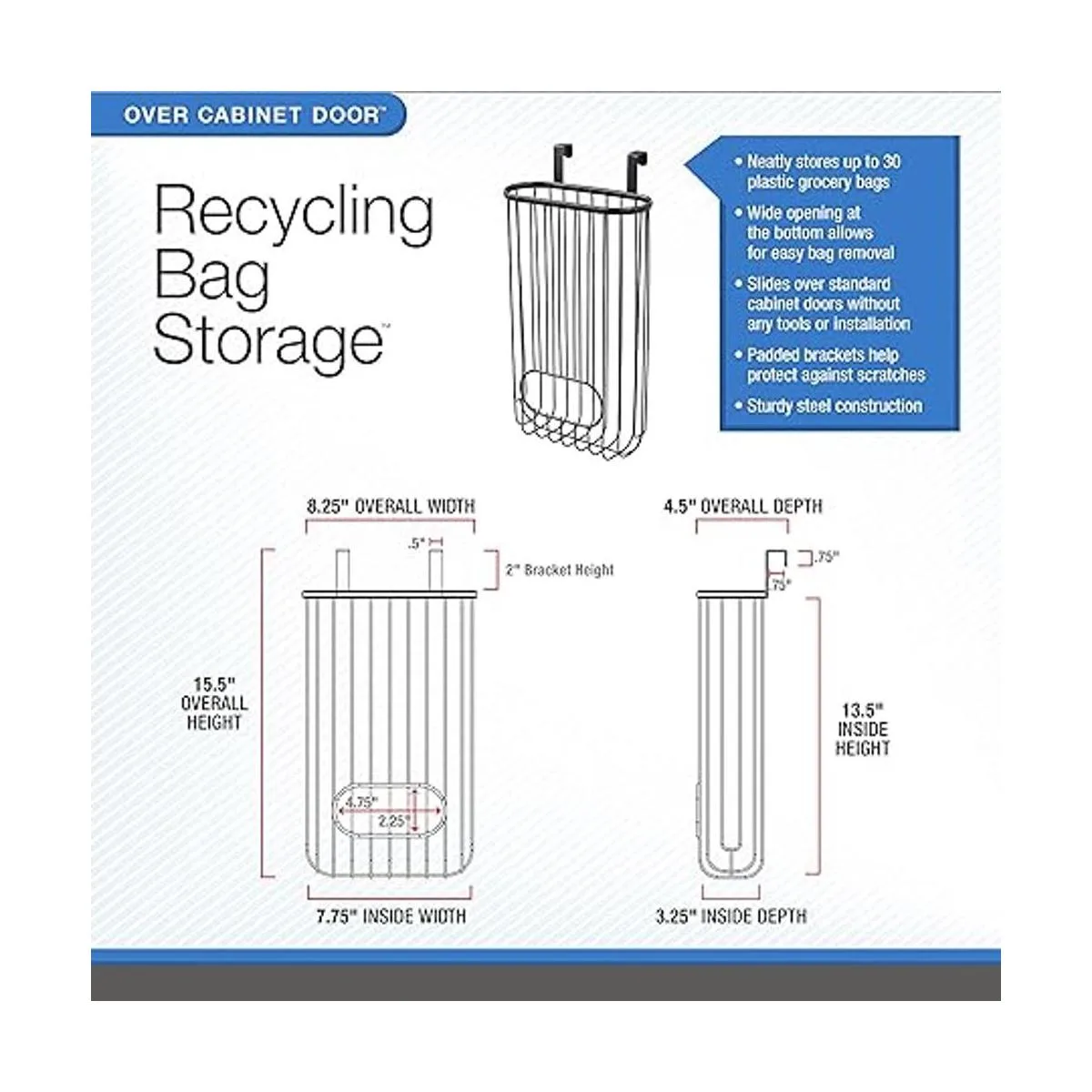 OVER CABINET DOOR™

Recycling Bag Storage™

• Neatly stores up to 30 plastic grocery bags
• Wide opening at the bottom allows for easy bag removal
• Slides over standard cabinet doors without any tools or installation
• Padded brackets help protect against scratches
• Sturdy steel construction

8.25" OVERALL WIDTH
.5"
2" Bracket Height
15.5" OVERALL HEIGHT
4.75"
2.25"
7.75" INSIDE WIDTH

4.5" OVERALL DEPTH
.75"
.75"
13.5" INSIDE HEIGHT
3.25" INSIDE DEPTH