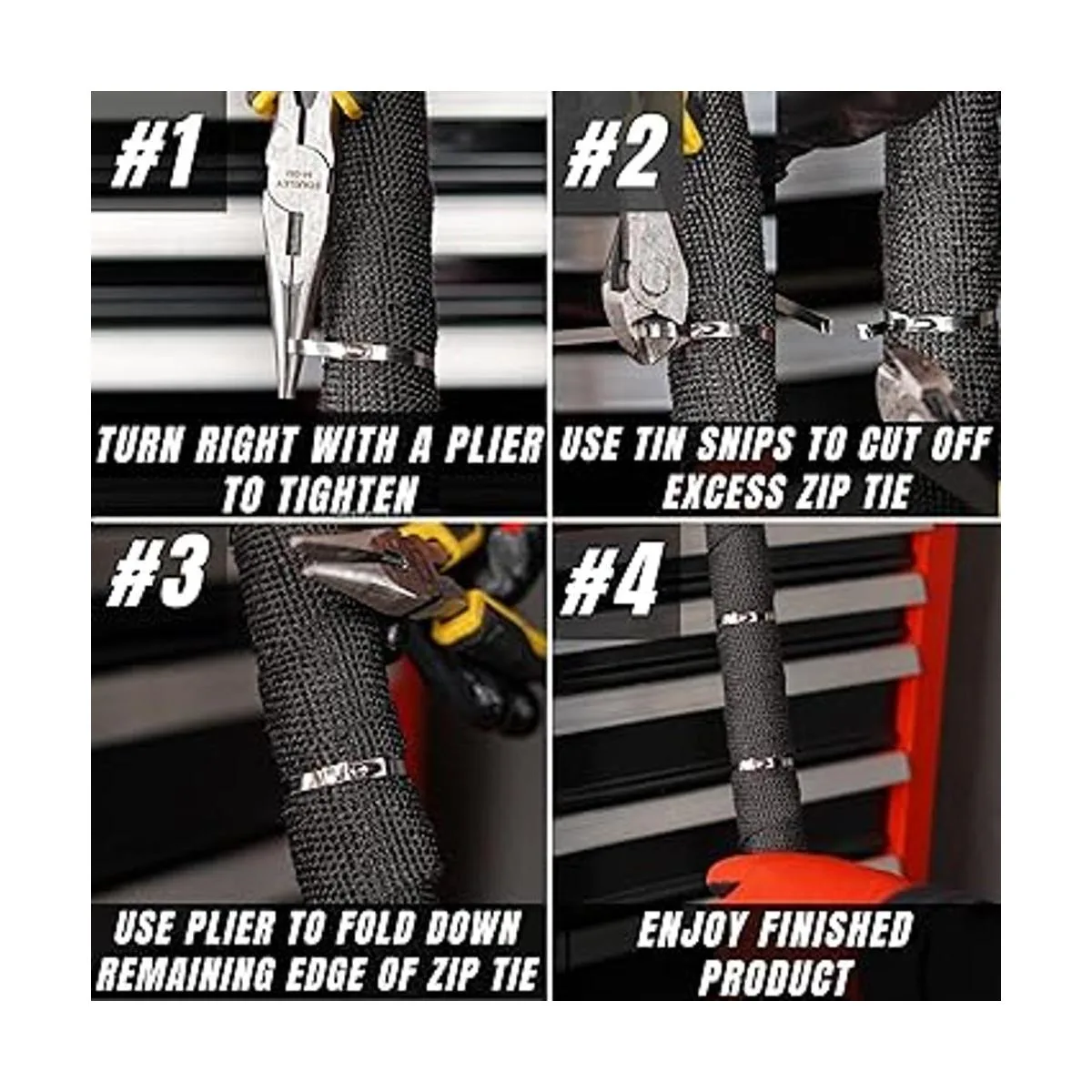 #1

TURN RIGHT WITH A PLIER TO TIGHTEN

#2

USE TIN SNIPS TO CUT OFF EXCESS ZIP TIE

#3

USE PLIER TO FOLD DOWN REMAINING EDGE OF ZIP TIE

#4

ENJOY FINISHED PRODUCT