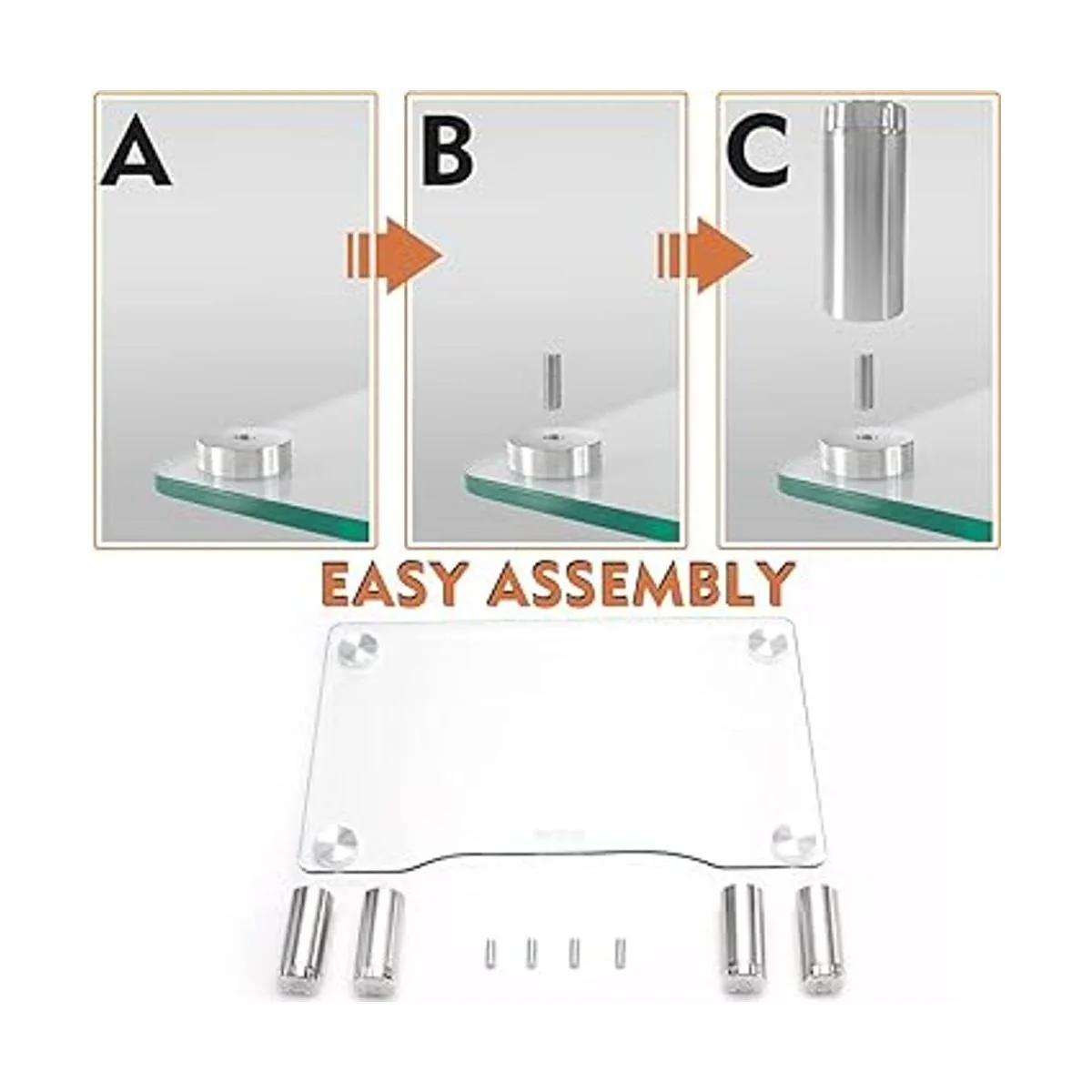 A

B

C

EASY ASSEMBLY