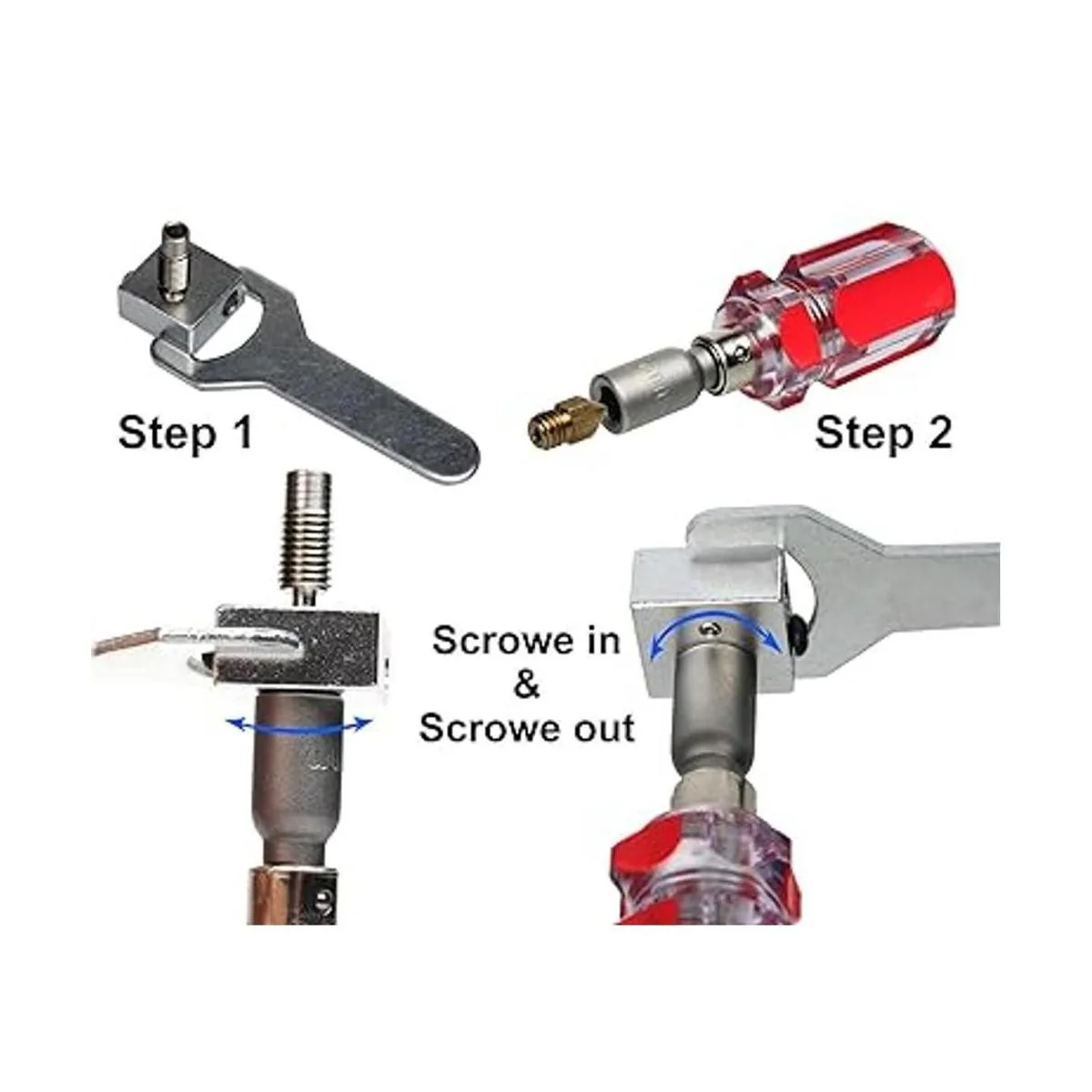 Step 1

Step 2

Scrowe in
&
Scrowe out