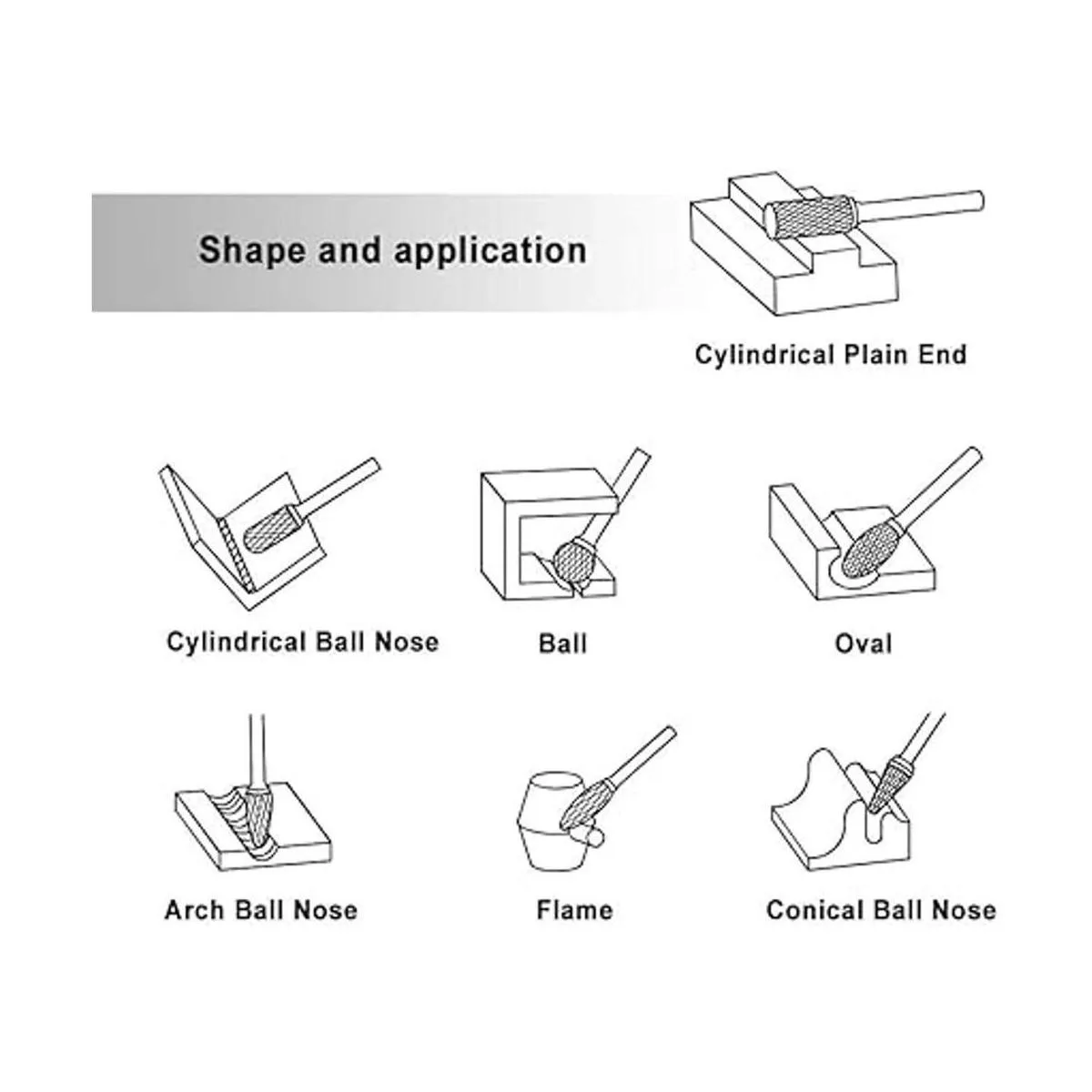 Shape and application

Cylindrical Plain End

Cylindrical Ball Nose

Ball

Oval

Arch Ball Nose

Flame

Conical Ball Nose