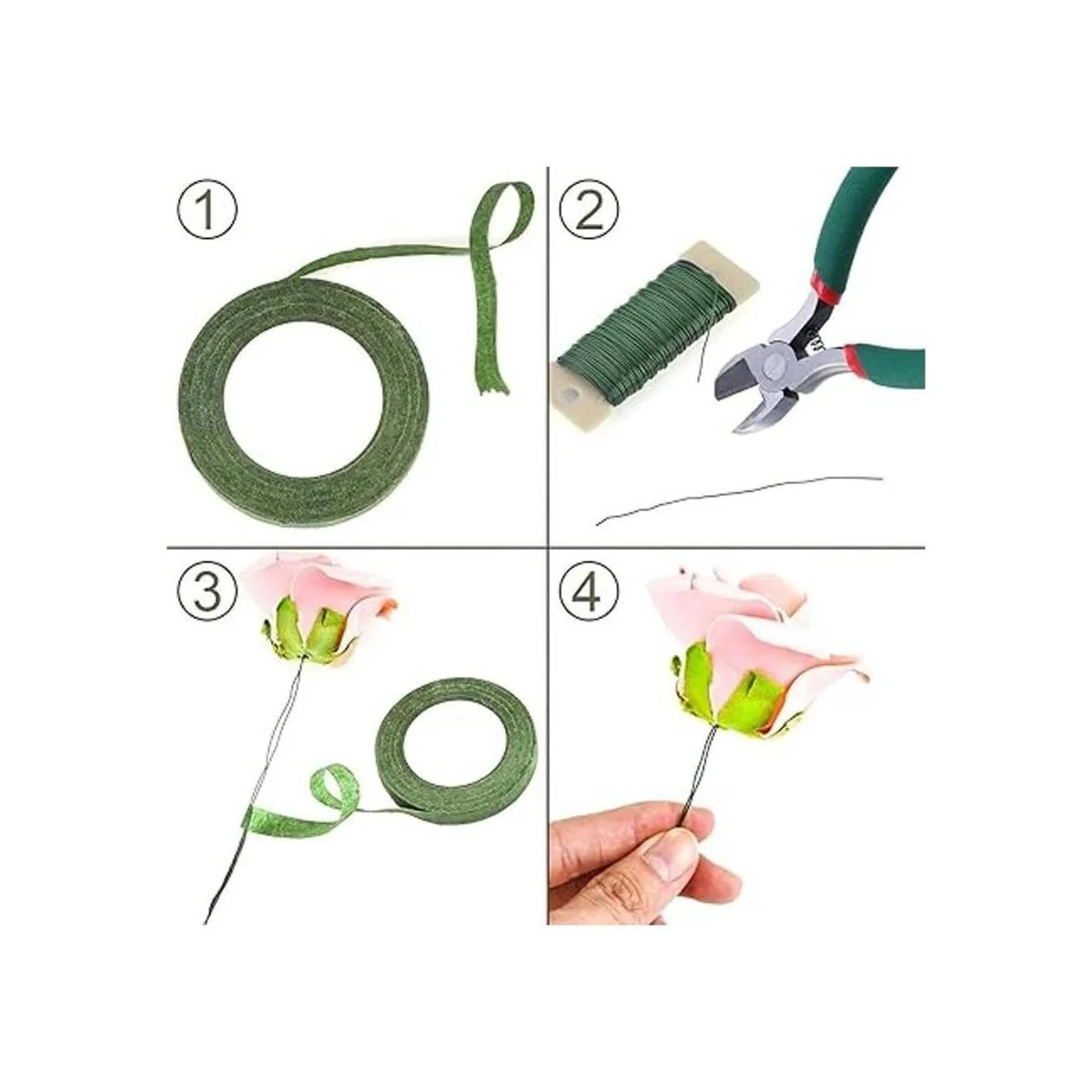 ①

②

③

④