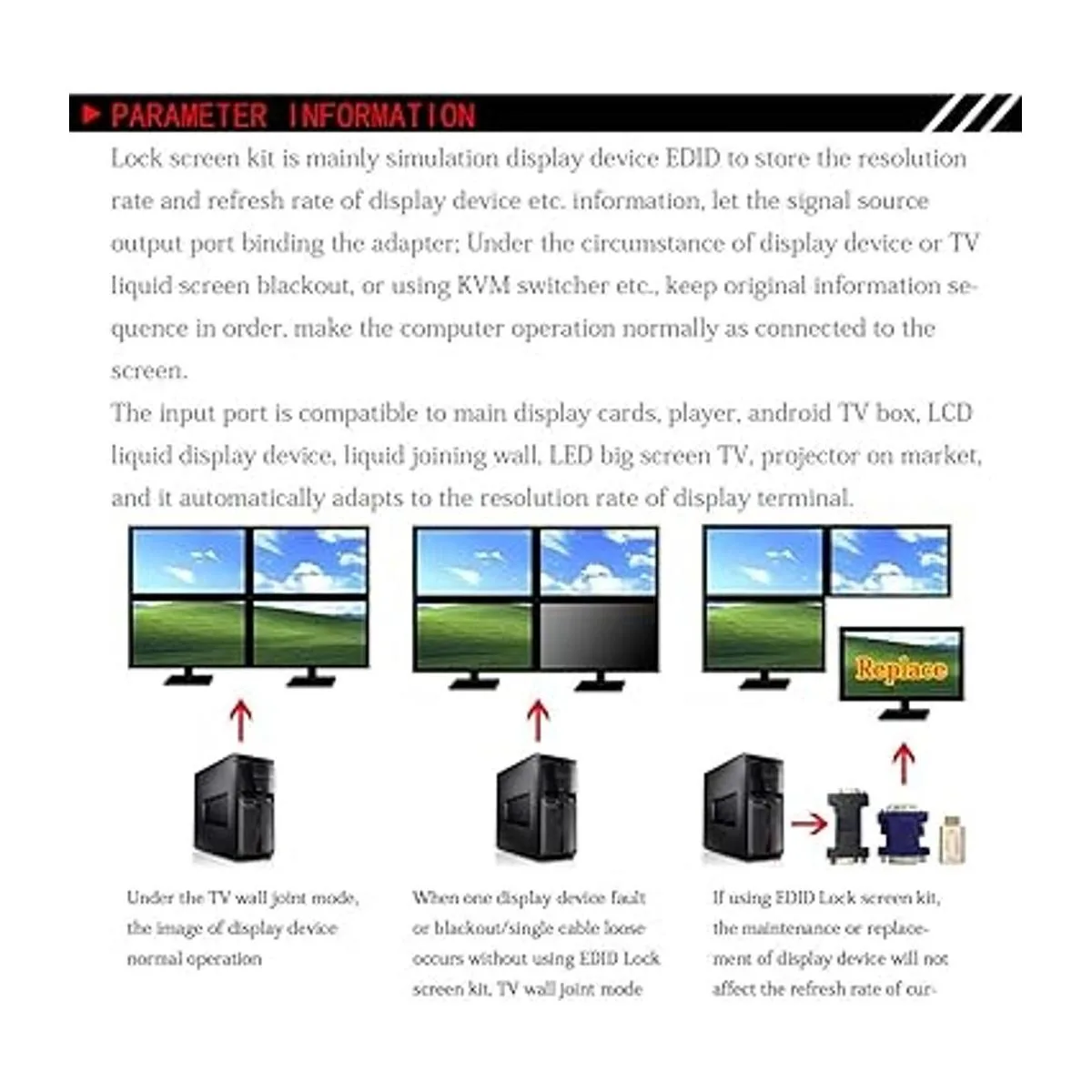 PARAMETER INFORMATION

Lock screen kit is mainly simulation display device EDID to store the resolution rate and refresh rate of display device etc. information, let the signal source output port binding the adapter; Under the circumstance of display device or TV liquid screen blackout, or using KVM switcher etc., keep original information sequence in order, make the computer operation normally as connected to the screen.
The input port is compatible to main display cards, player, android TV box, LCD liquid display device, liquid joining wall, LED big screen TV, projector on market, and it automatically adapts to the resolution rate of display terminal.

Replace

Under the TV wall joint mode, the image of display device normal operation

When one display device fault or blackout/single cable loose occurs without using EDID Lock screen kit, TV wall joint mode

If using EDID Lock screen kit, the maintenance or replacement of display device will not affect the refresh rate of cur-