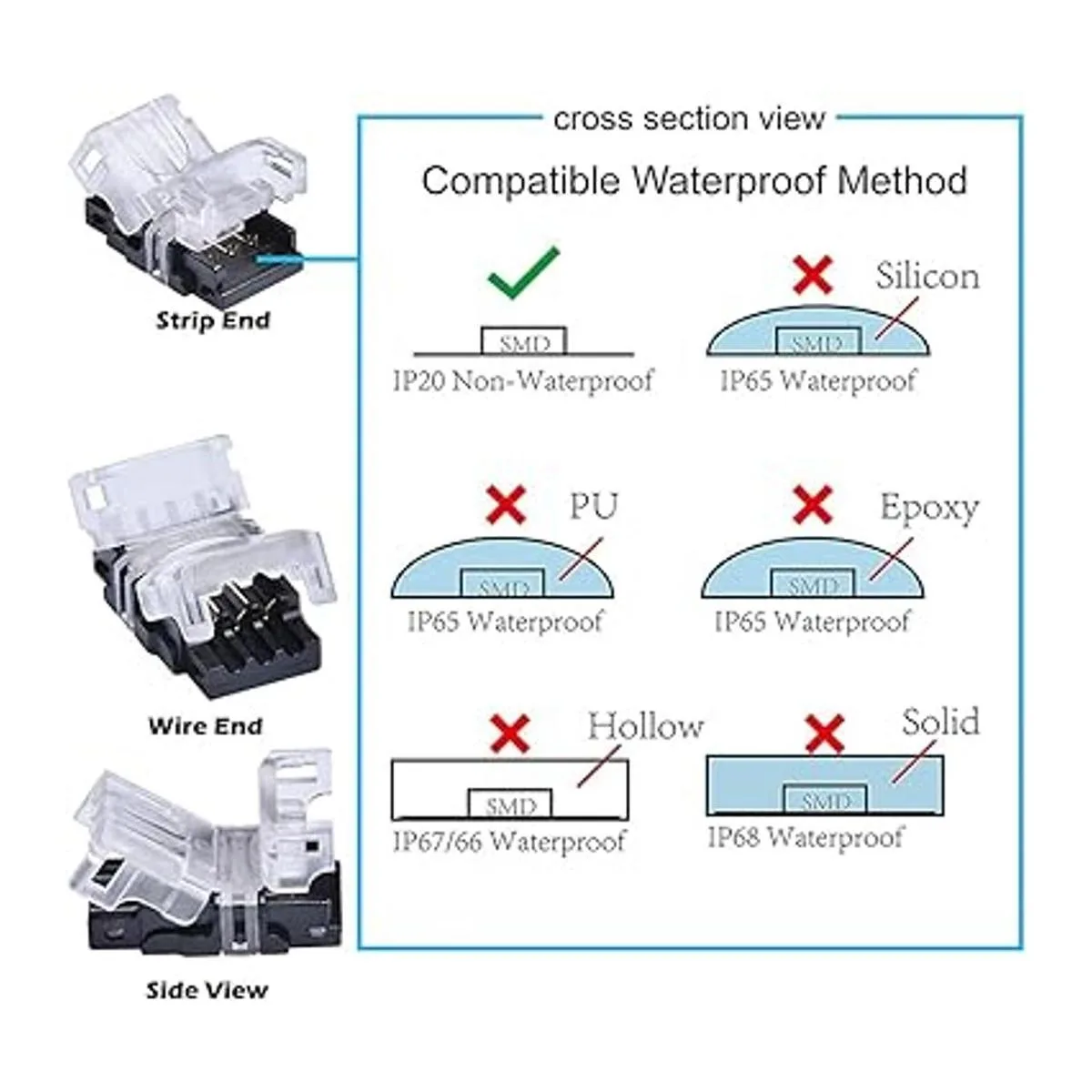 Strip End

Wire End

Side View

cross section view

Compatible Waterproof Method

SMD
IP20 Non-Waterproof

Silicon
SMD
IP65 Waterproof

PU
SMD
IP65 Waterproof

Epoxy
SMD
IP65 Waterproof

Hollow
SMD
IP67/66 Waterproof

Solid
SMD
IP68 Waterproof