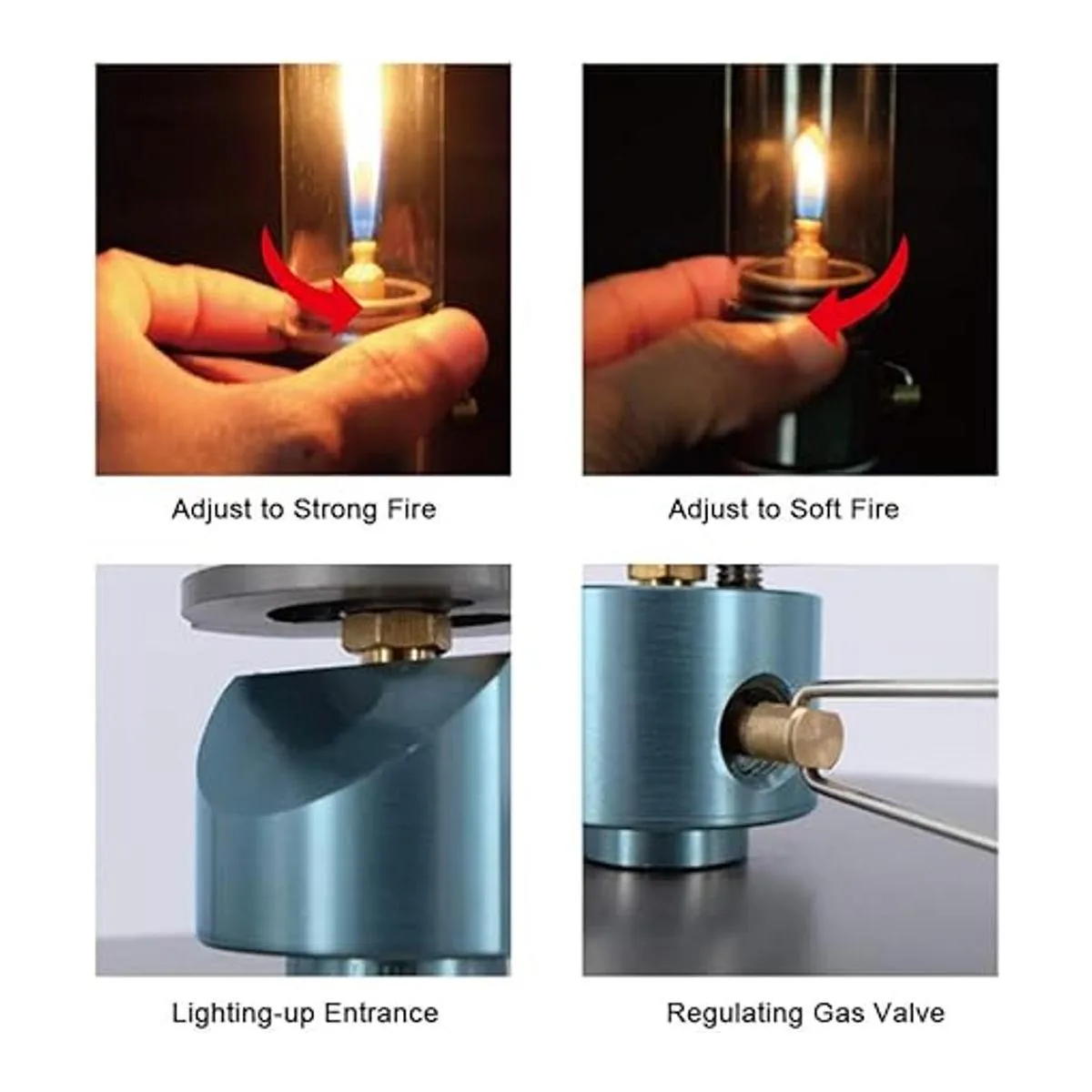 Adjust to Strong Fire

Adjust to Soft Fire

Lighting-up Entrance

Regulating Gas Valve