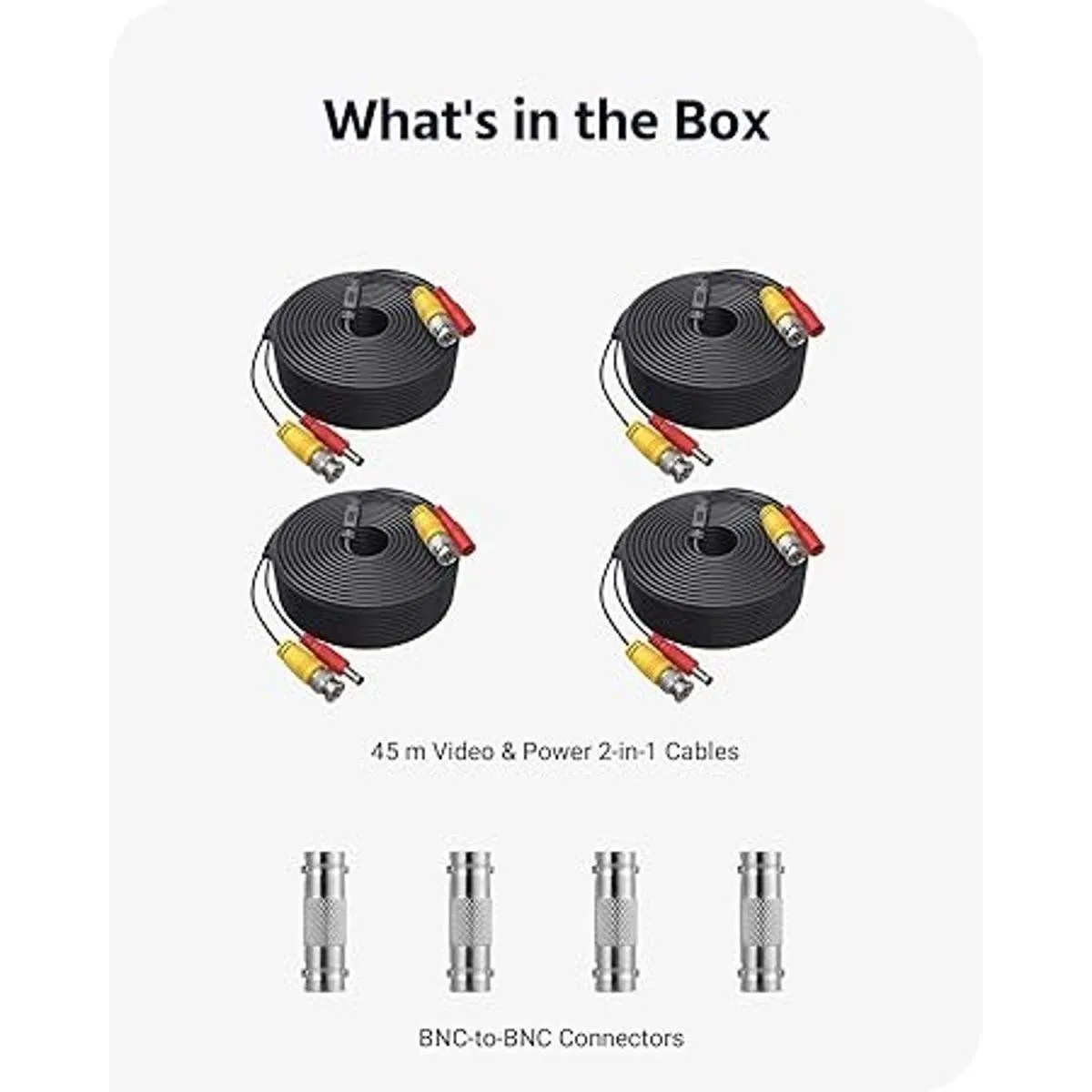 What's in the Box

45 m Video & Power 2-in-1 Cables

BNC-to-BNC Connectors