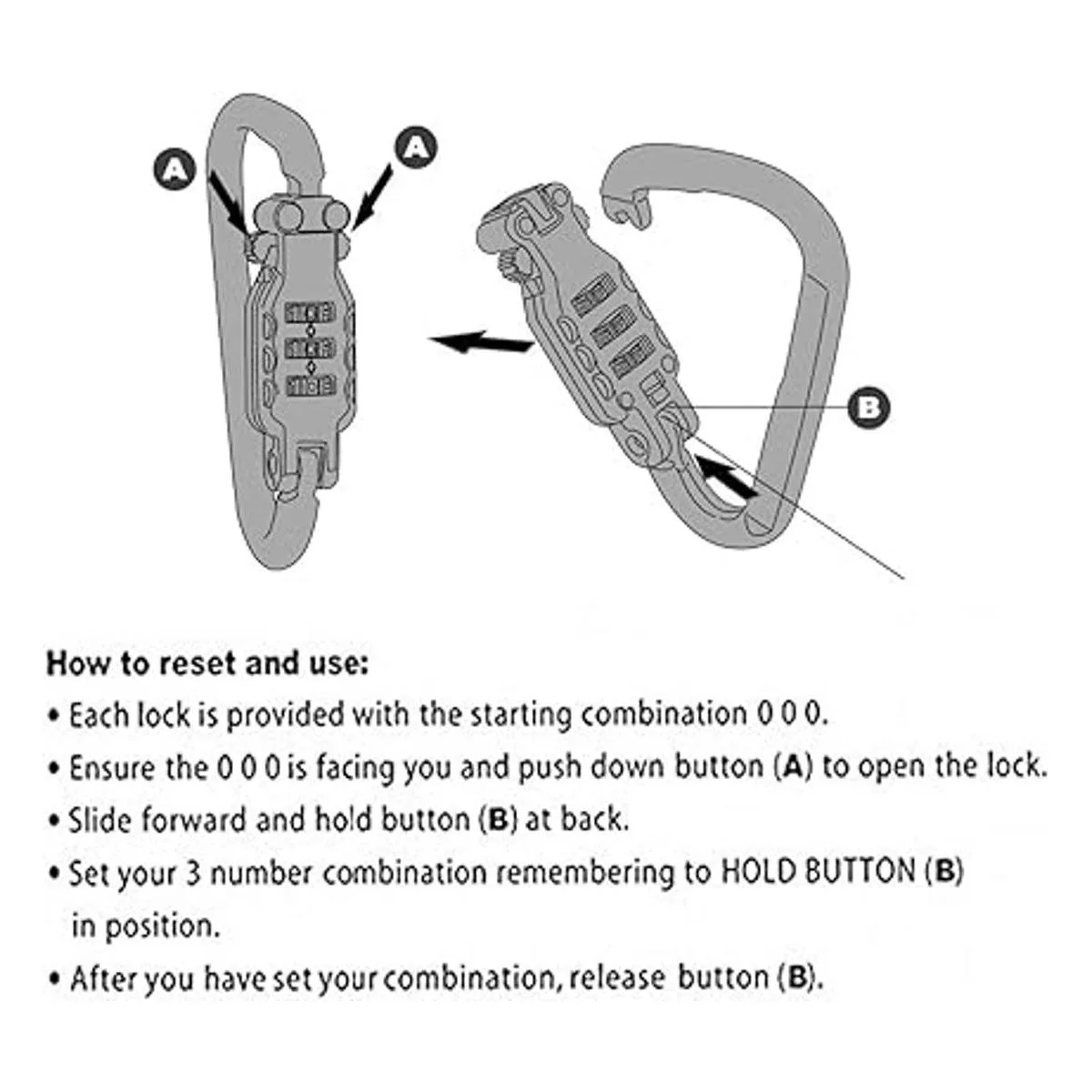 A

A

B

How to reset and use:

• Each lock is provided with the starting combination 0 0 0.

• Ensure the 0 0 0 is facing you and push down button (A) to open the lock.

• Slide forward and hold button (B) at back.

• Set your 3 number combination remembering to HOLD BUTTON (B) in position.

• After you have set your combination, release button (B).