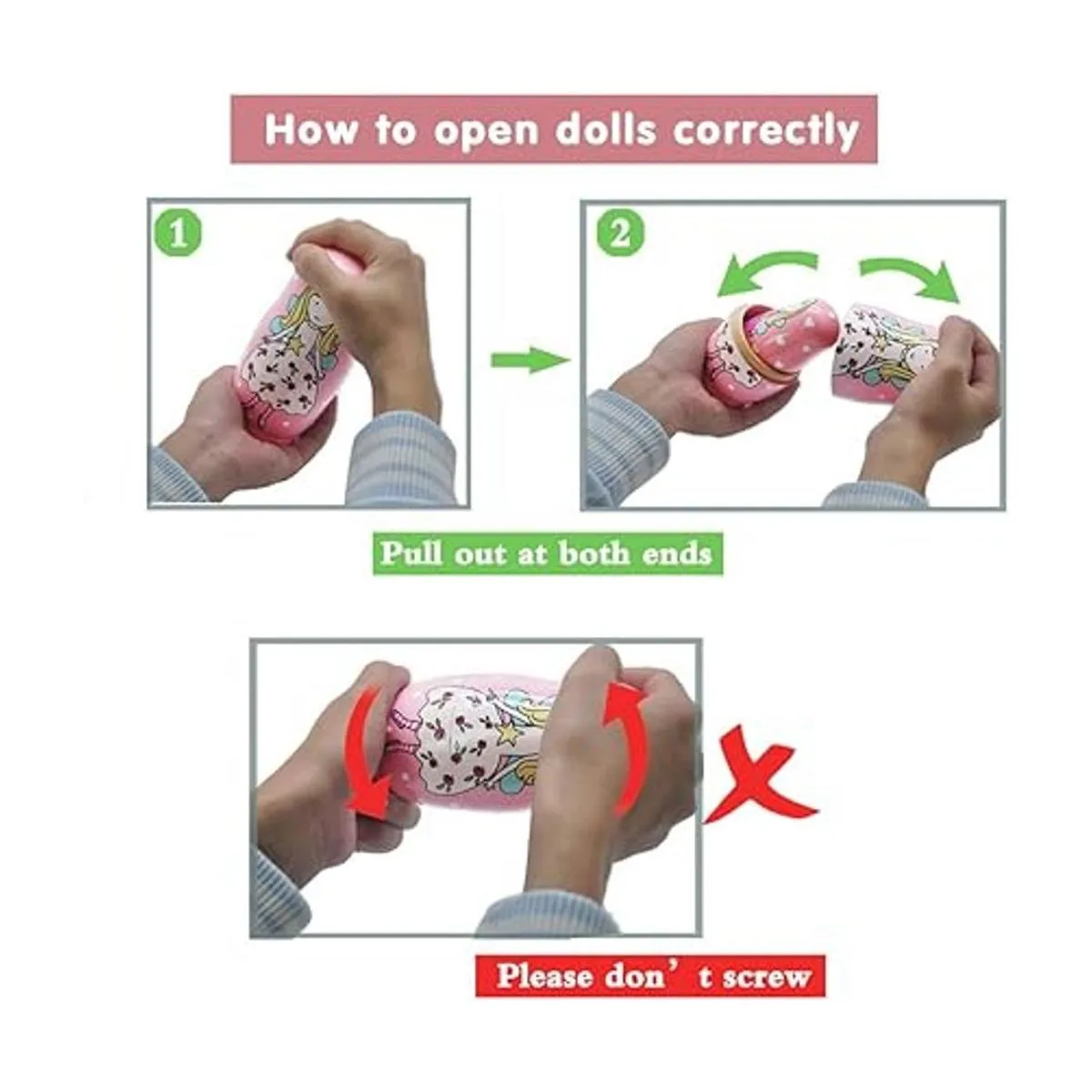 How to open dolls correctly

1

2

Pull out at both ends

Please don’t screw