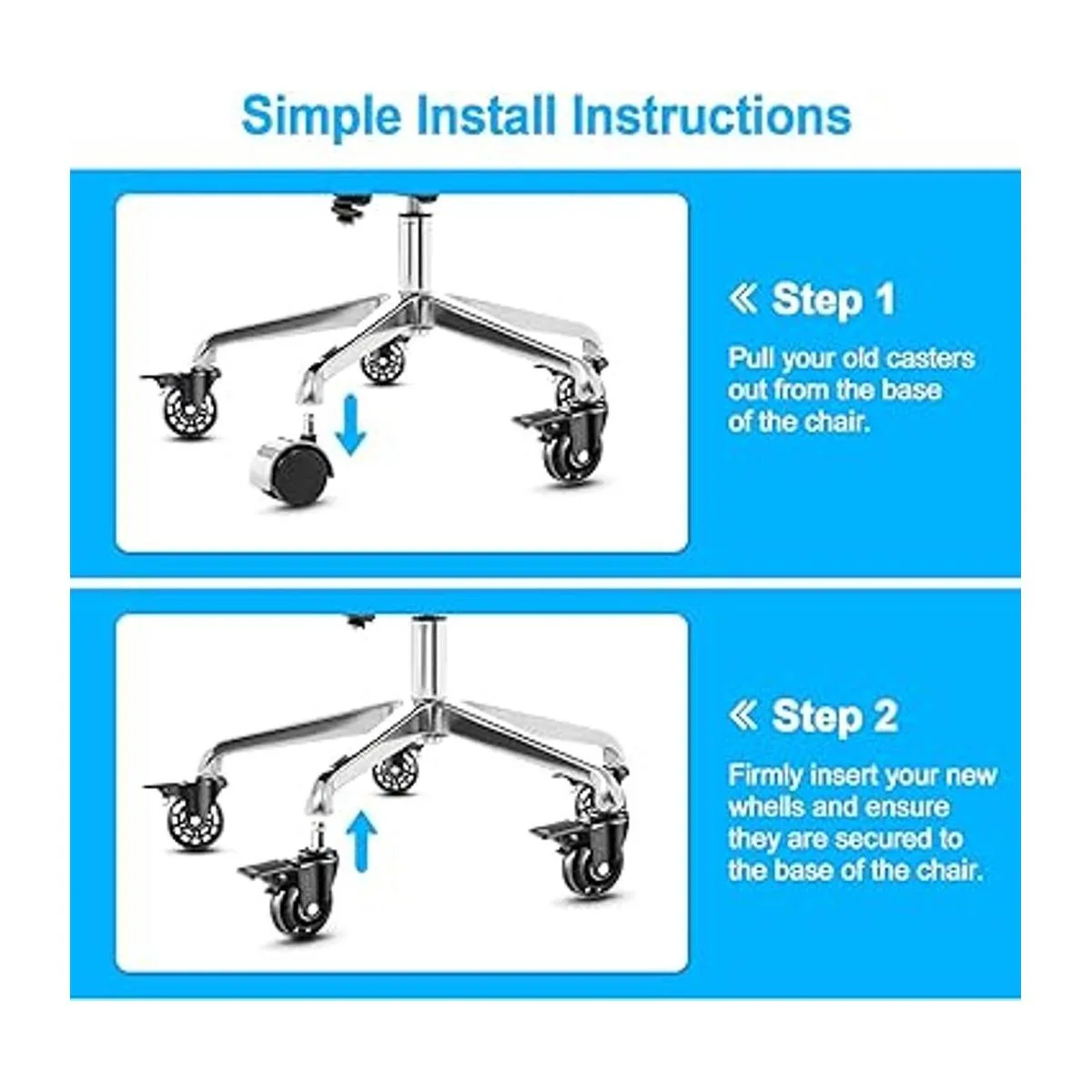 Simple Install Instructions

« Step 1

Pull your old casters out from the base of the chair.

« Step 2

Firmly insert your new whells and ensure they are secured to the base of the chair.