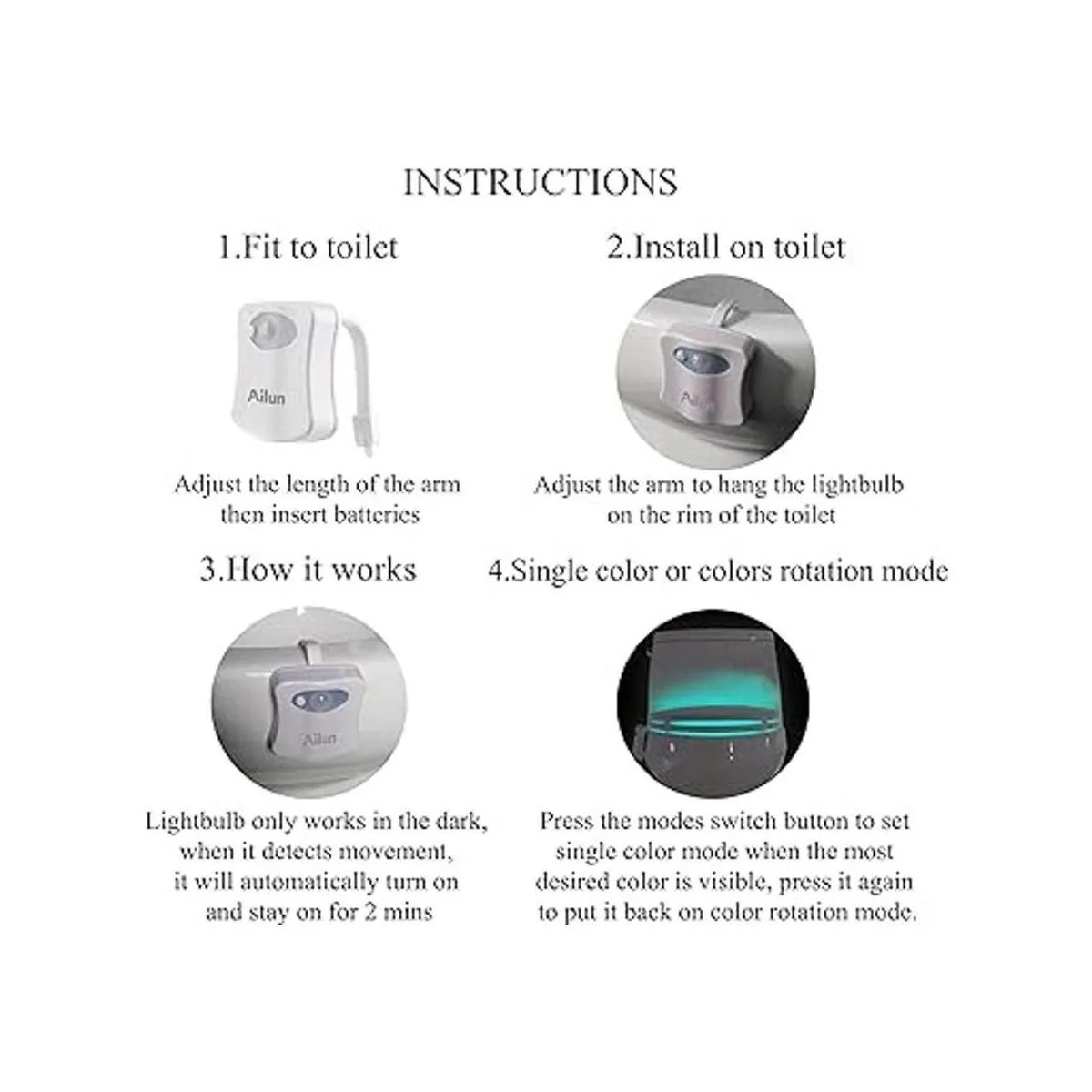 INSTRUCTIONS

1.Fit to toilet

Ailun

Adjust the length of the arm then insert batteries

2.Install on toilet

Ailun

Adjust the arm to hang the lightbulb on the rim of the toilet

3.How it works

Ailun

Lightbulb only works in the dark, when it detects movement, it will automatically turn on and stay on for 2 mins

4.Single color or colors rotation mode

Press the modes switch button to set single color mode when the most desired color is visible, press it again to put it back on color rotation mode.