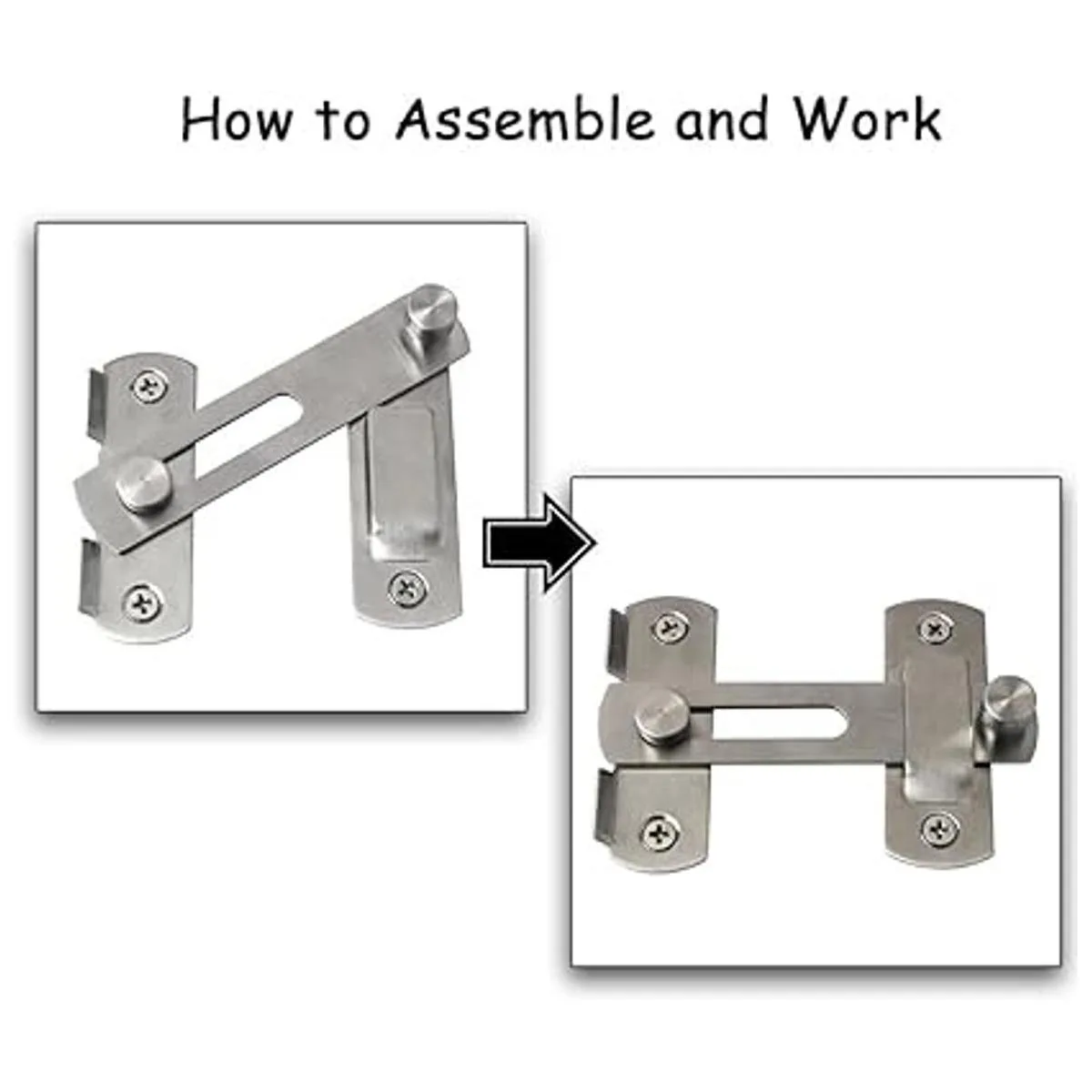 How to Assemble and Work