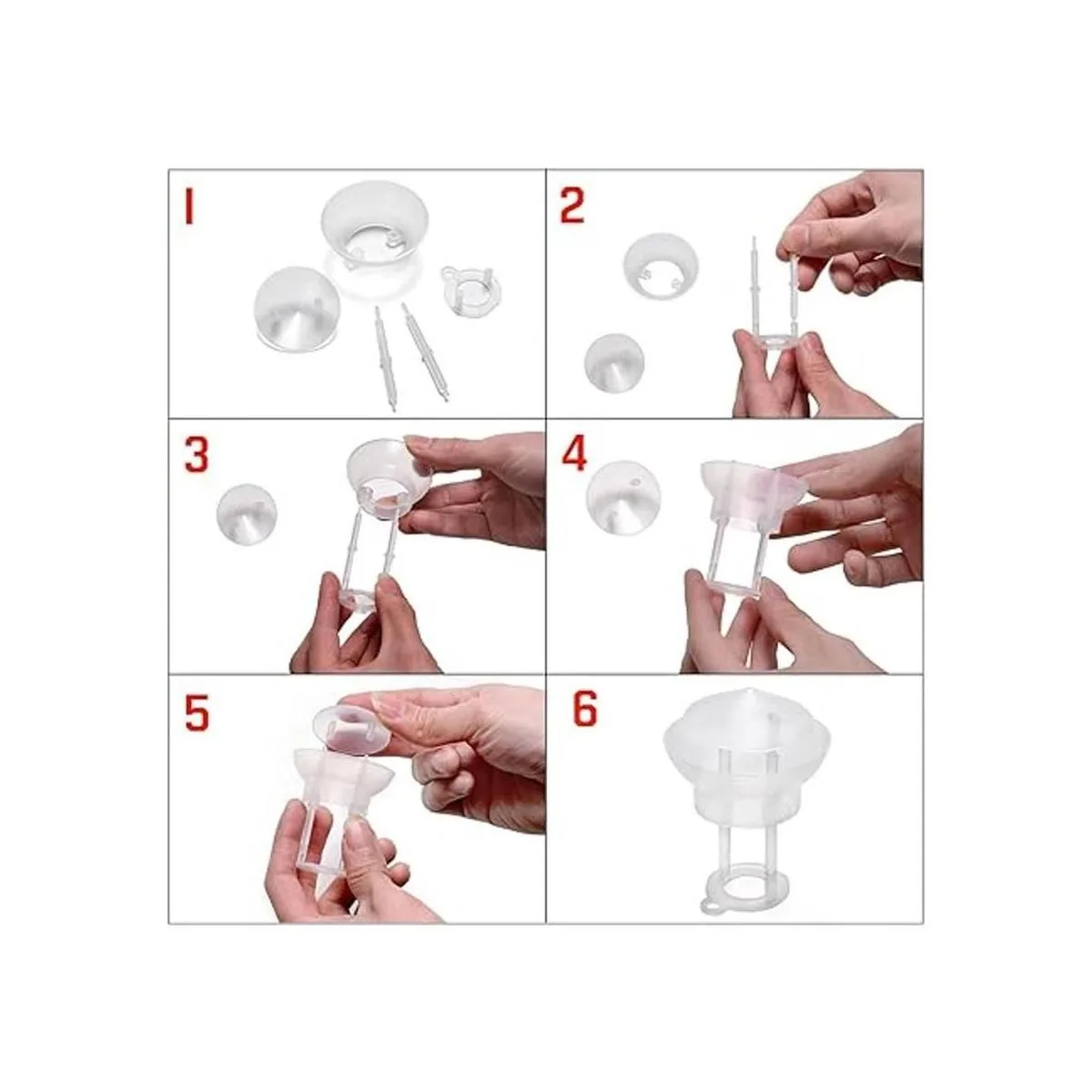 1

2

3

4

5

6