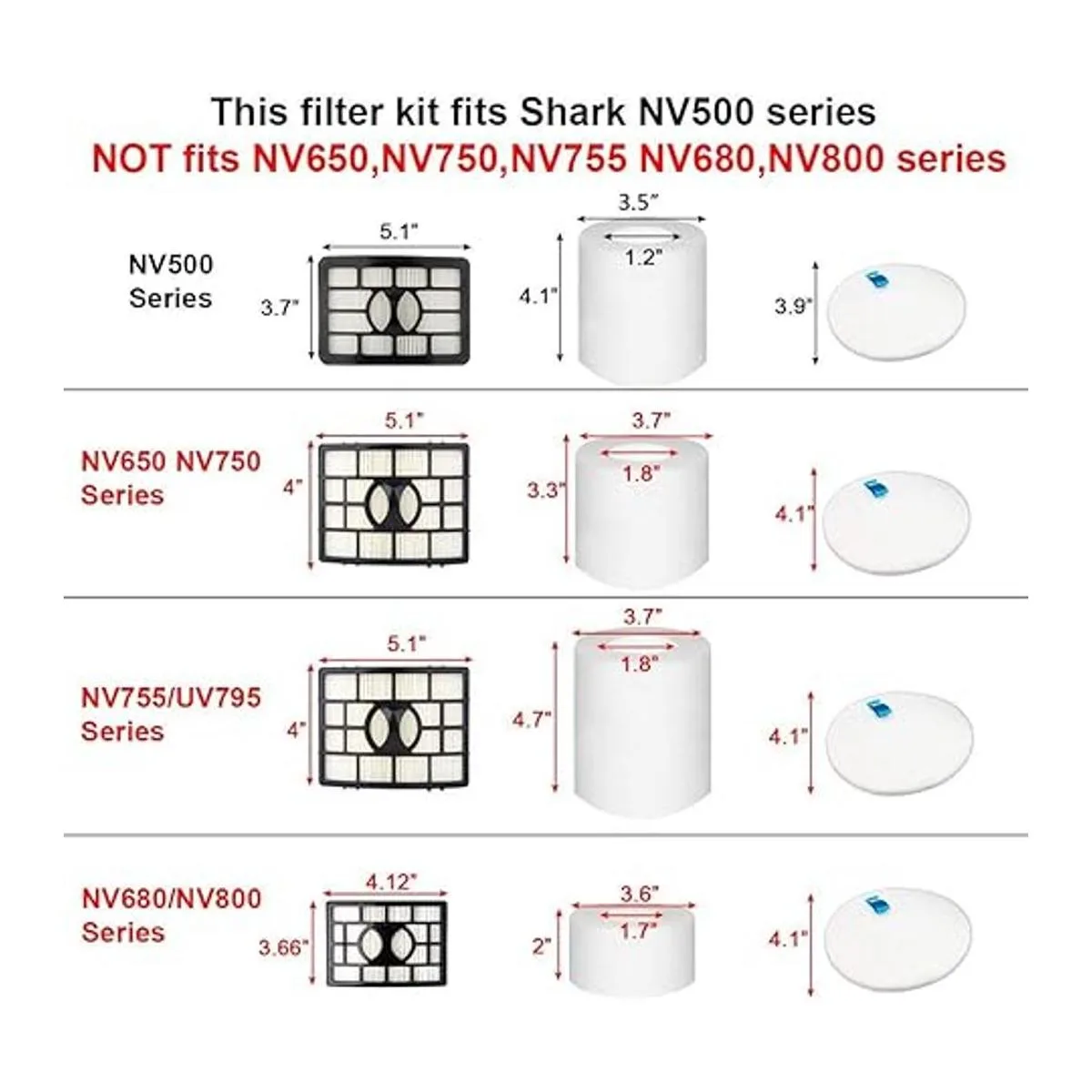 This filter kit fits Shark NV500 series
NOT fits NV650,NV750,NV755 NV680,NV800 series

NV500 Series
5.1"
3.7"
3.5"
1.2"
4.1"
3.9"

NV650 NV750 Series
5.1"
4"
3.7"
1.8"
3.3"
4.1"

NV755/UV795 Series
5.1"
4"
3.7"
1.8"
4.7"
4.1"

NV680/NV800 Series
4.12"
3.66"
3.6"
1.7"
2"
4.1"