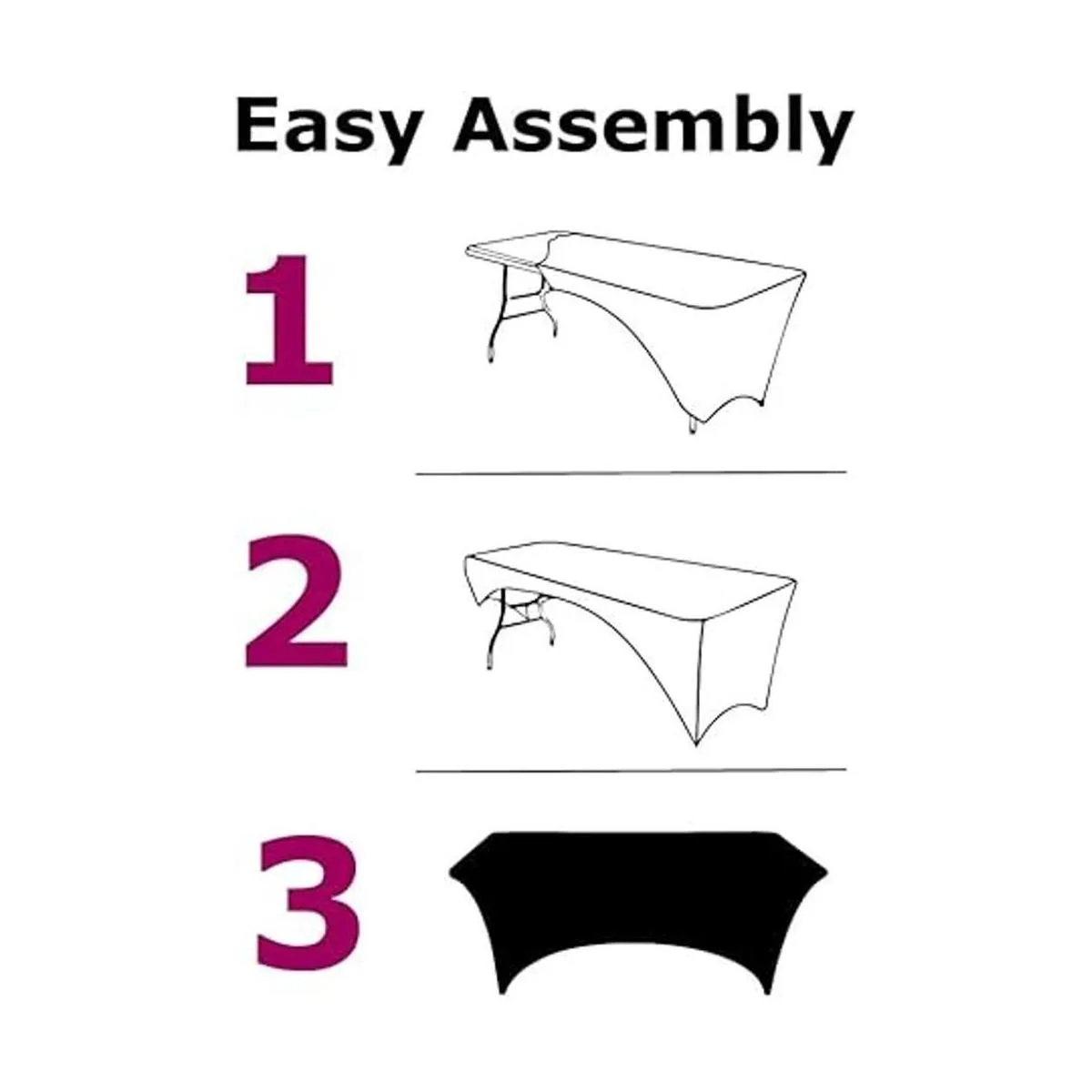 Easy Assembly

1

2

3