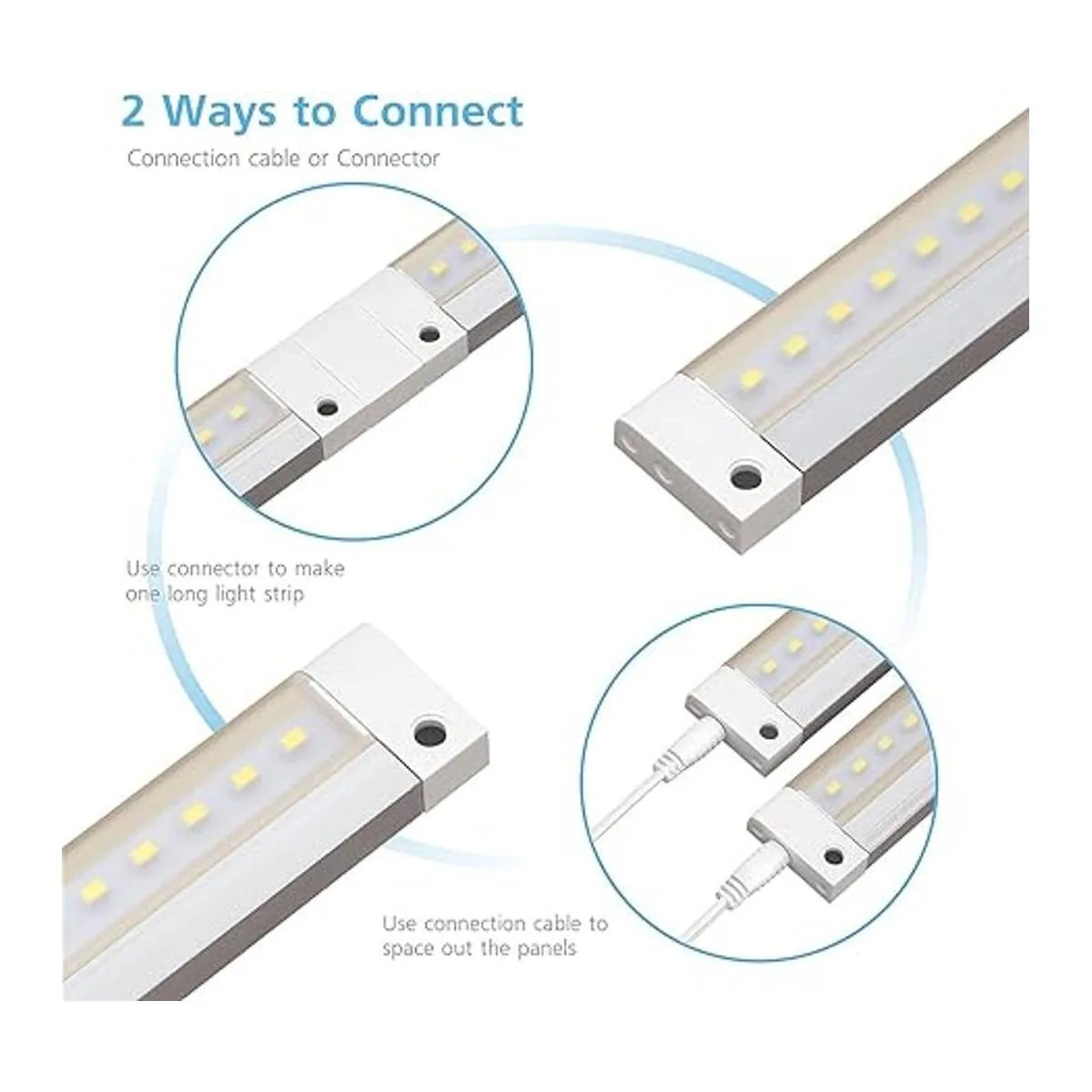 2 Ways to Connect

Connection cable or Connector

Use connector to make one long light strip

Use connection cable to space out the panels