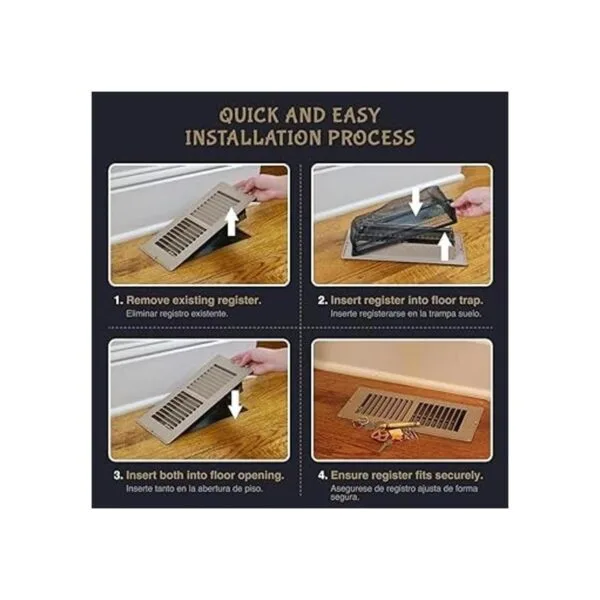 QUICK AND EASY INSTALLATION PROCESS

1. Remove existing register.
Eliminar registro existente.

2. Insert register into floor trap.
Inserte registerarse en la trampa suelo.

3. Insert both into floor opening.
Inserte tanto en la abertura de piso.

4. Ensure register fits securely.
Asegurese de registro ajusta de forma segura.