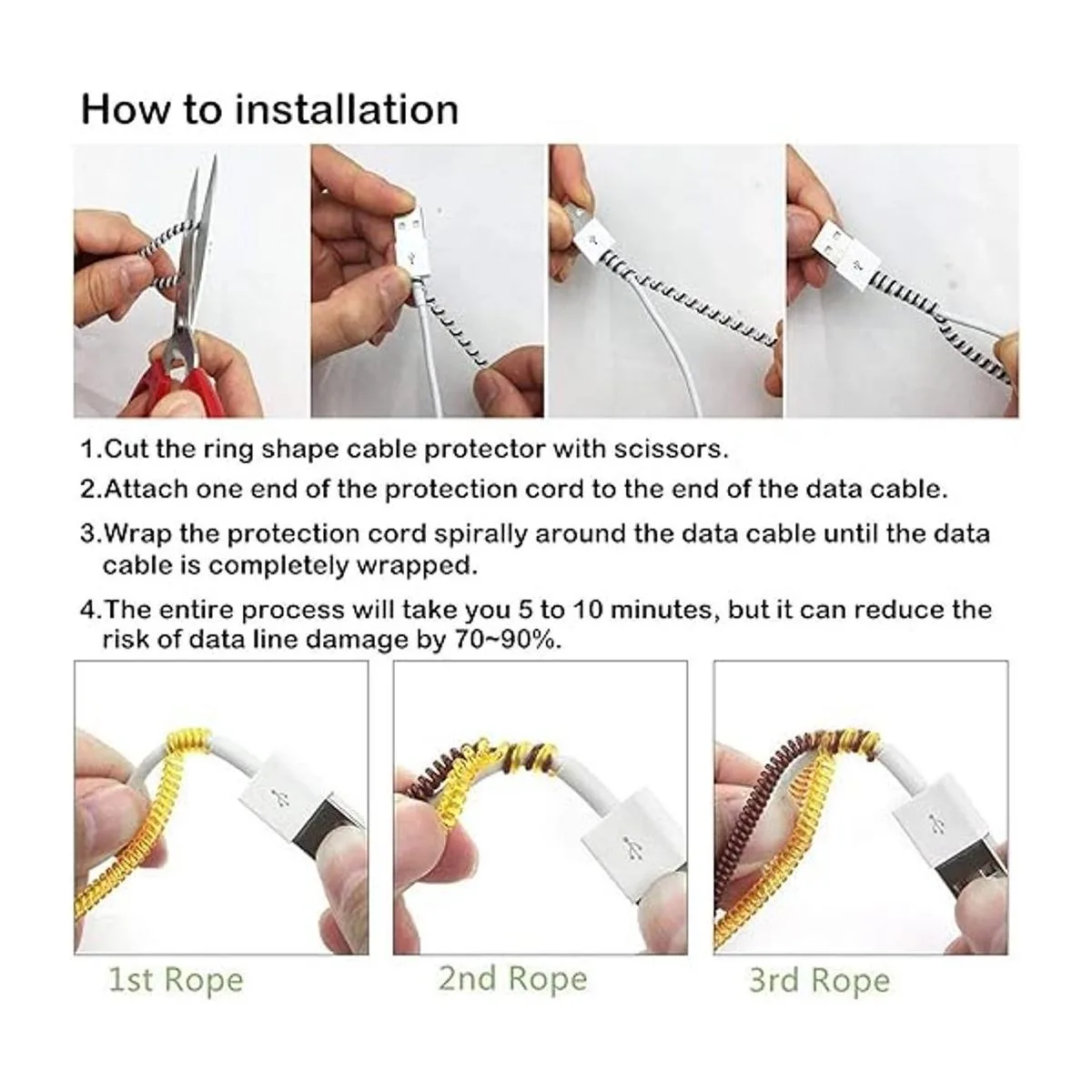 How to installation

1.Cut the ring shape cable protector with scissors.

2.Attach one end of the protection cord to the end of the data cable.

3.Wrap the protection cord spirally around the data cable until the data cable is completely wrapped.

4.The entire process will take you 5 to 10 minutes, but it can reduce the risk of data line damage by 70~90%.

1st Rope

2nd Rope

3rd Rope