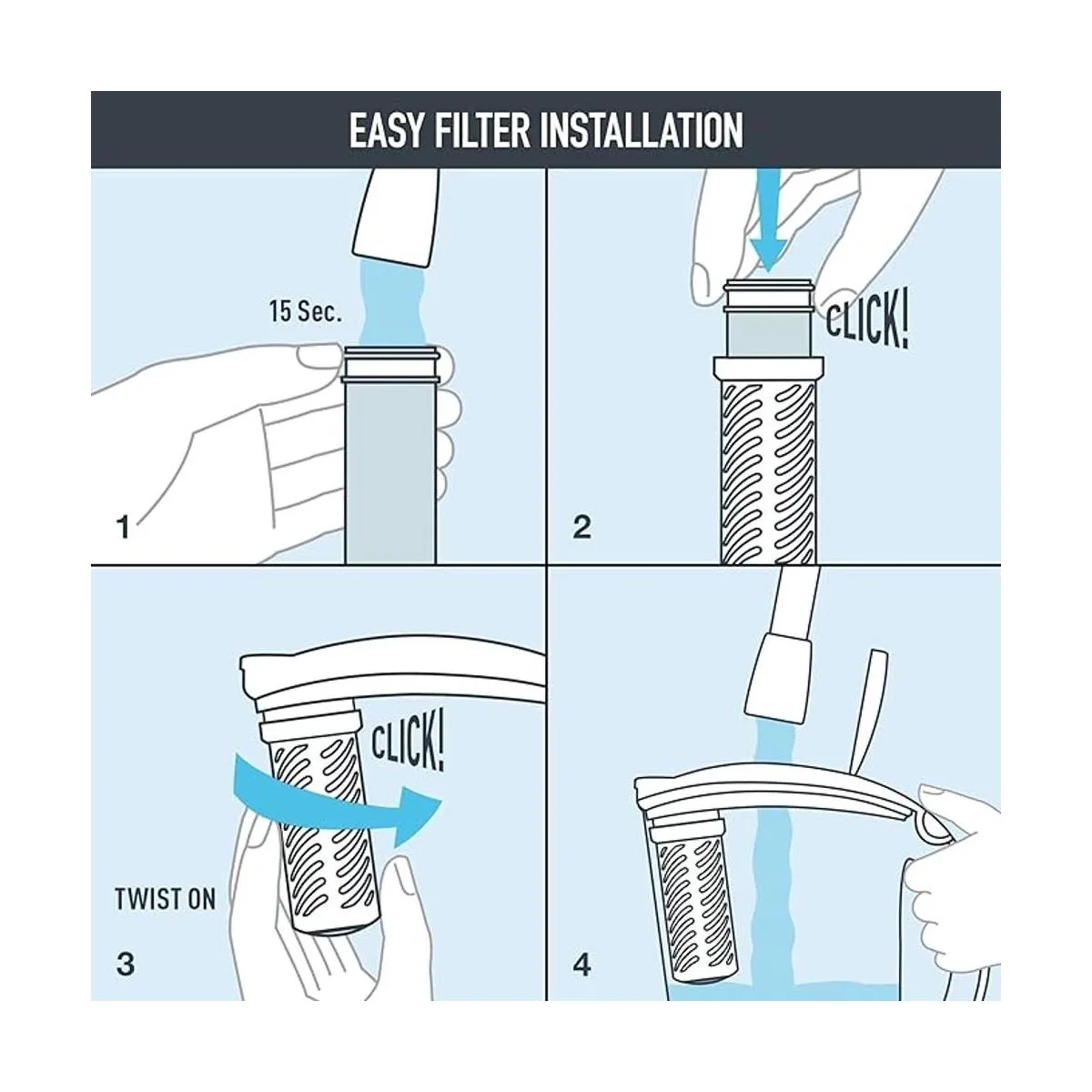 EASY FILTER INSTALLATION

15 Sec.

1

CLICK!

2

CLICK!

TWIST ON

3

4