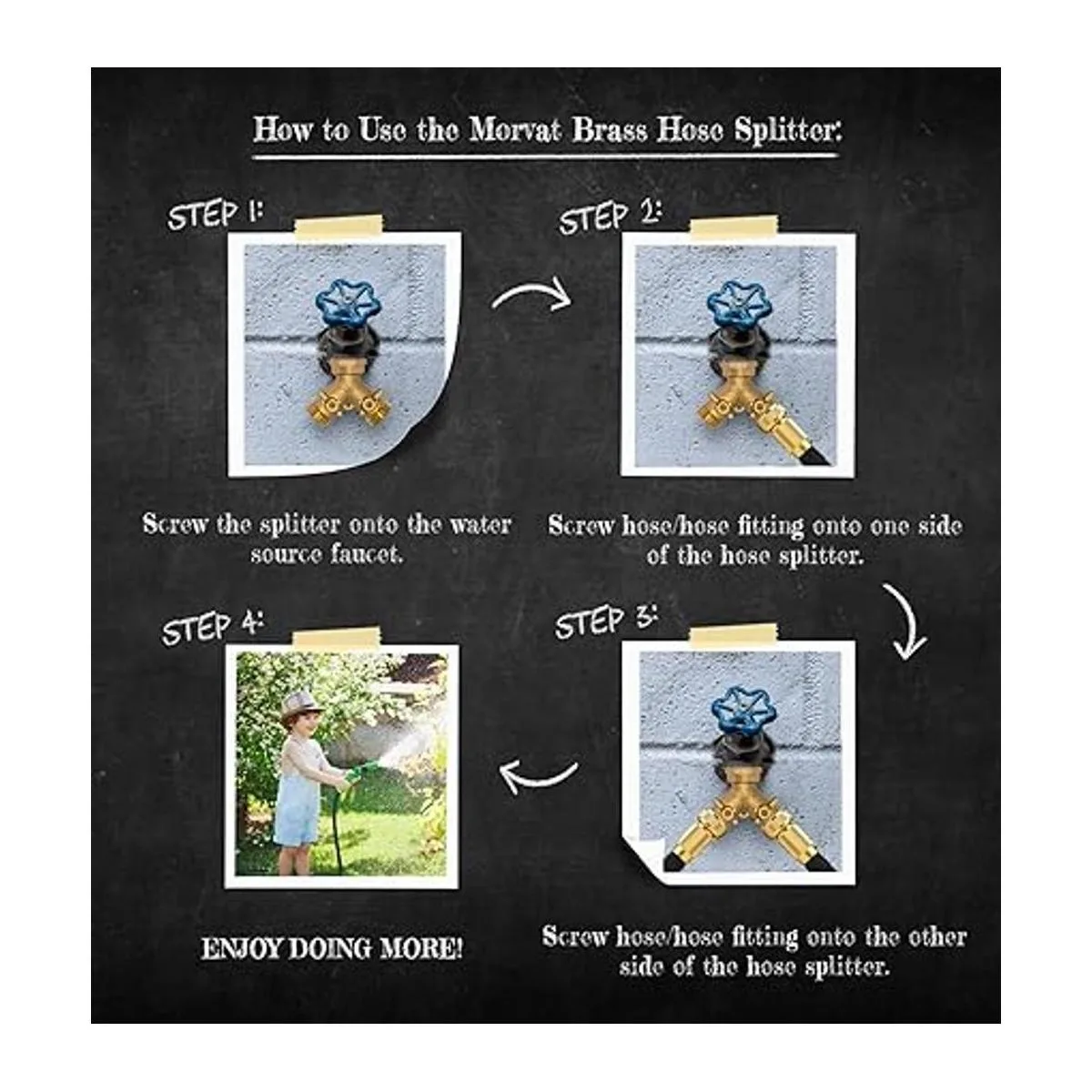 How to Use the Morvat Brass Hose Splitter:

STEP 1:

Screw the splitter onto the water source faucet.

STEP 2:

Screw hose/hose fitting onto one side of the hose splitter.

STEP 3:

Screw hose/hose fitting onto the other side of the hose splitter.

STEP 4:

ENJOY DOING MORE!