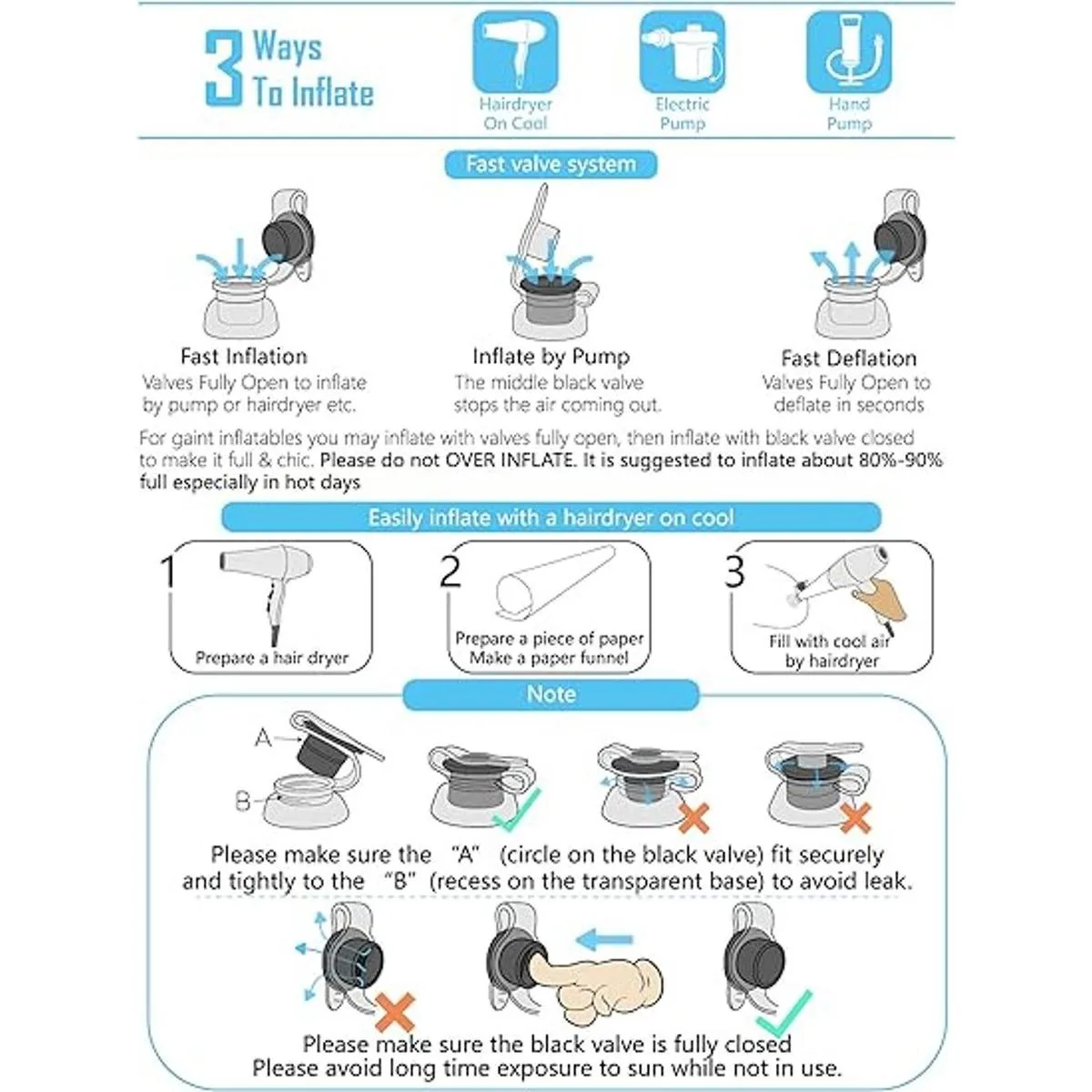 3 Ways To Inflate

Hairdryer On Cool

Electric Pump

Hand Pump

Fast valve system

Fast Inflation
Valves Fully Open to inflate by pump or hairdryer etc.

Inflate by Pump
The middle black valve stops the air coming out.

Fast Deflation
Valves Fully Open to deflate in seconds

For gaint inflatables you may inflate with valves fully open, then inflate with black valve closed to make it full & chic. Please do not OVER INFLATE. It is suggested to inflate about 80%-90% full especially in hot days

Easily inflate with a hairdryer on cool

1
Prepare a hair dryer

2
Prepare a piece of paper
Make a paper funnel

3
Fill with cool air by hairdryer

Note

A

B

Please make sure the "A" (circle on the black valve) fit securely and tightly to the "B" (recess on the transparent base) to avoid leak.

Please make sure the black valve is fully closed
Please avoid long time exposure to sun while not in use.