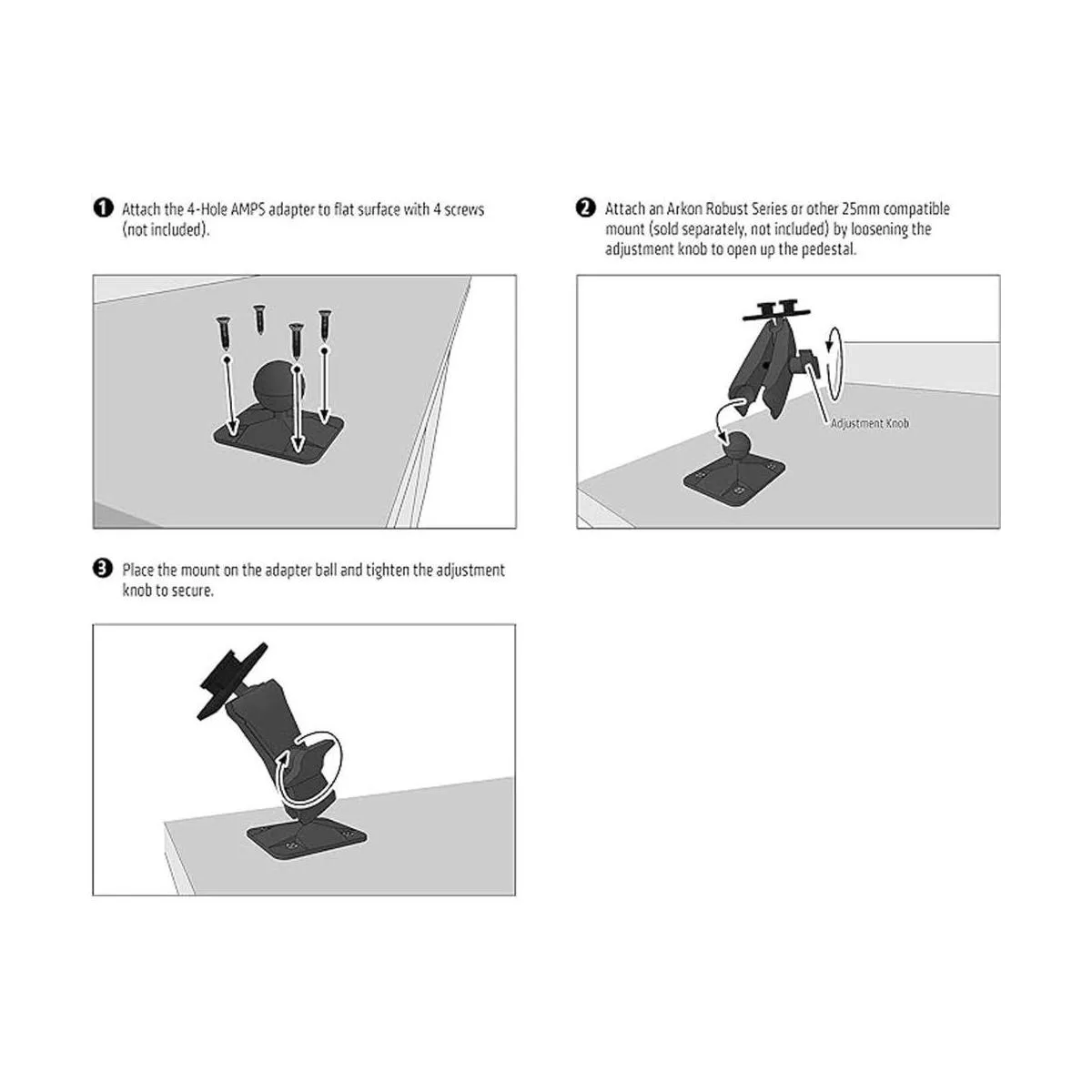 1 Attach the 4-Hole AMPS adapter to flat surface with 4 screws (not included).

2 Attach an Arkon Robust Series or other 25mm compatible mount (sold separately, not included) by loosening the adjustment knob to open up the pedestal.

Adjustment Knob

3 Place the mount on the adapter ball and tighten the adjustment knob to secure.