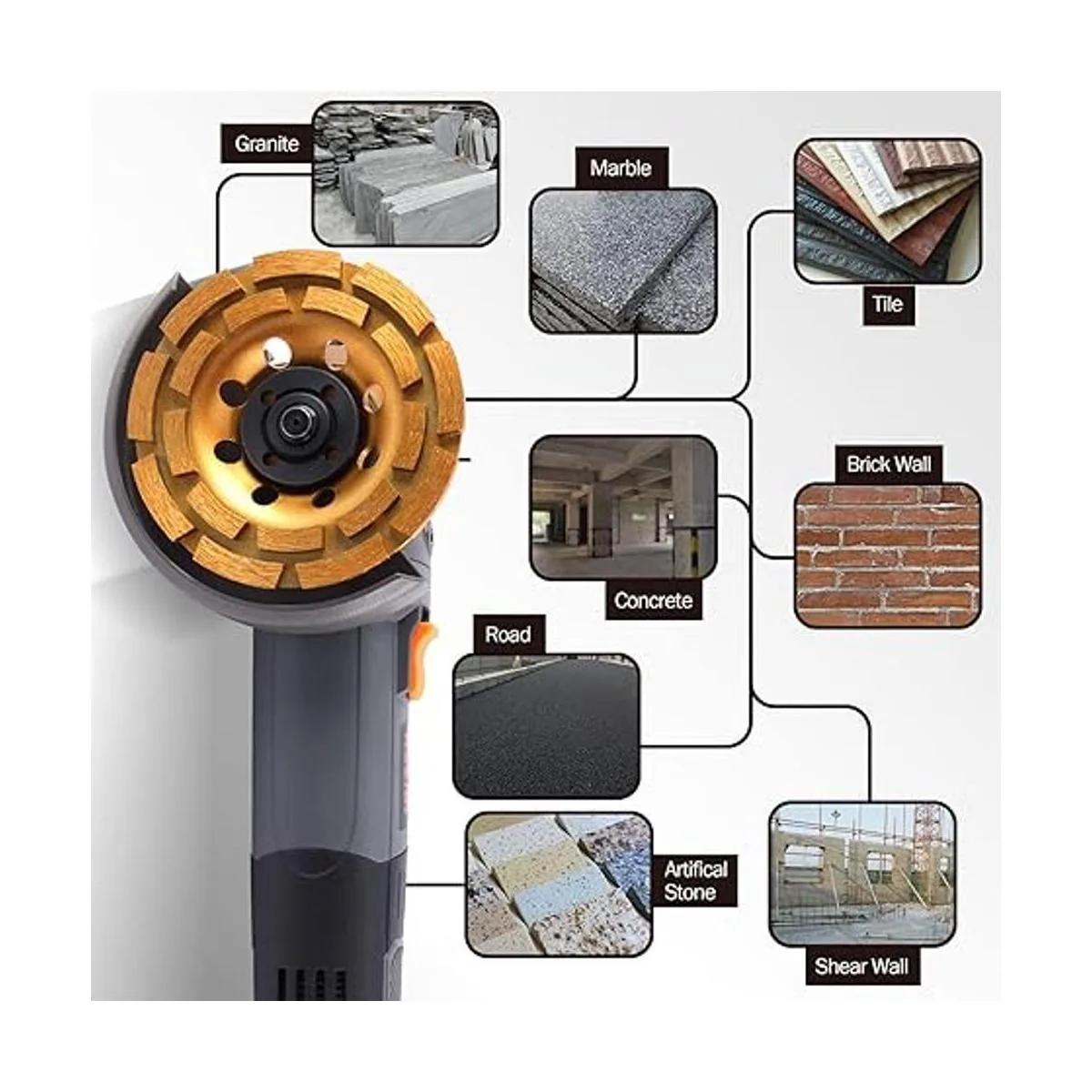 Granite

Marble

Tile

Brick Wall

Concrete

Road

Artifical Stone

Shear Wall