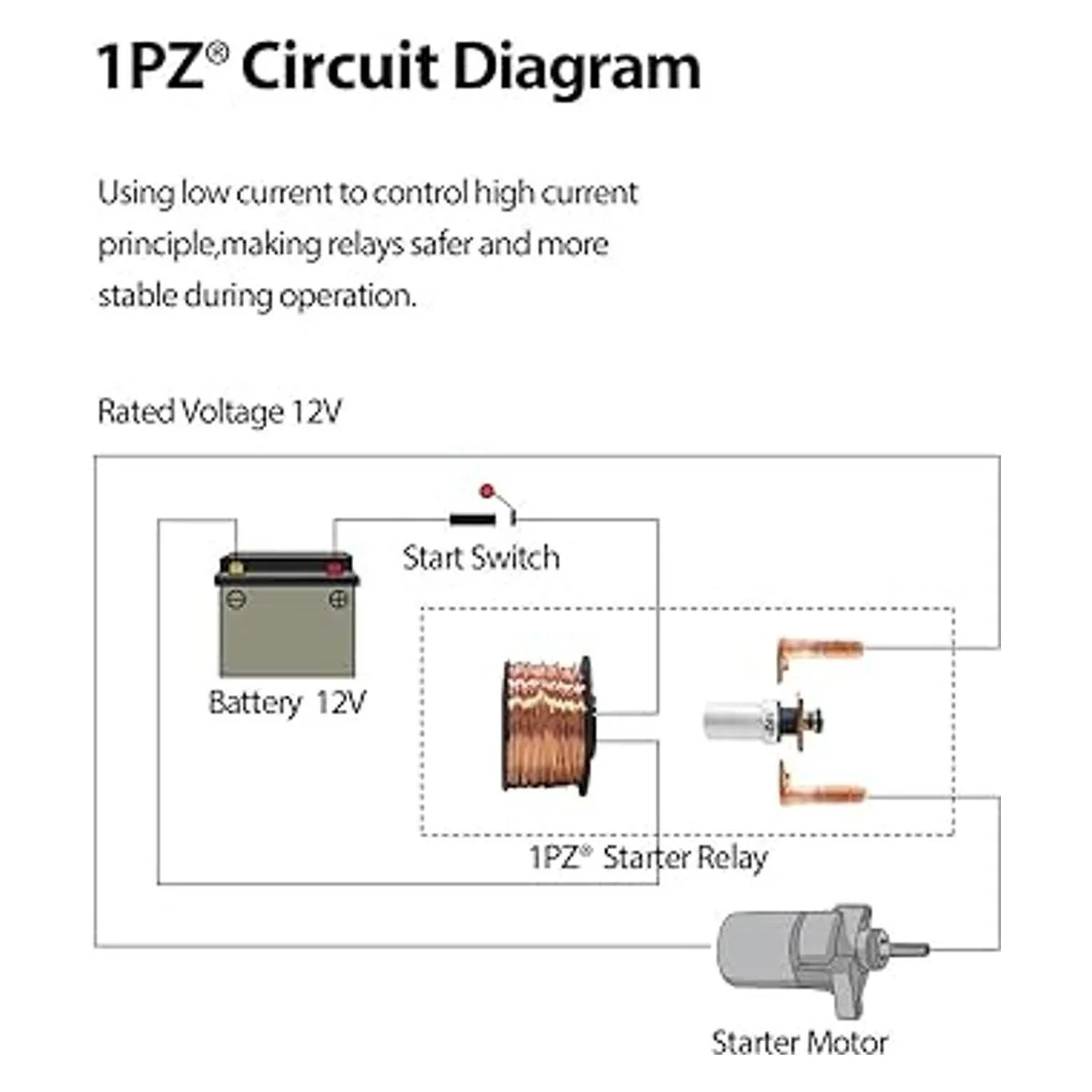 1PZ® Circuit Diagram

Using low current to control high current principle,making relays safer and more stable during operation.

Rated Voltage 12V

Start Switch

Battery 12V

1PZ® Starter Relay

Starter Motor