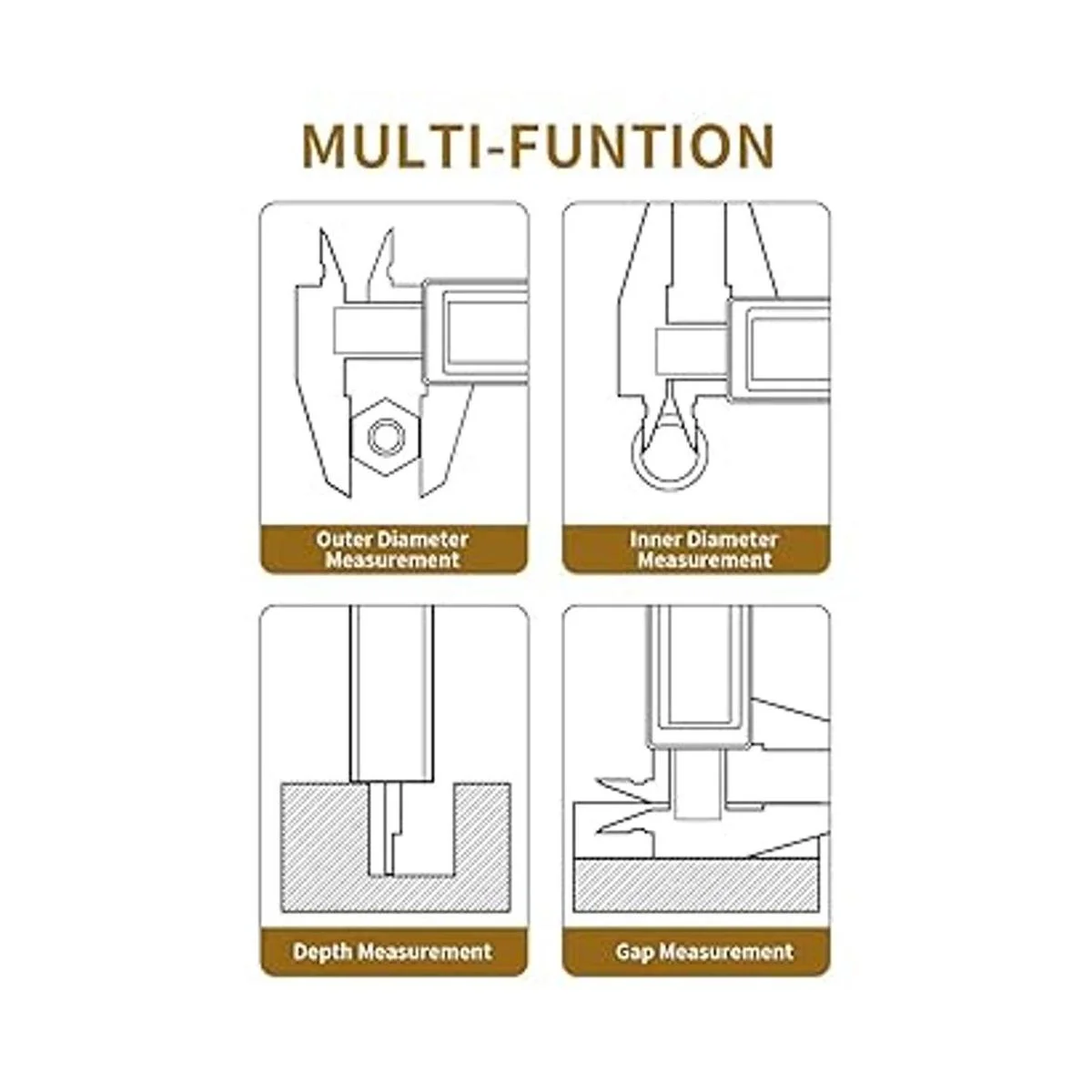 MULTI-FUNTION

Outer Diameter Measurement

Inner Diameter Measurement

Depth Measurement

Gap Measurement