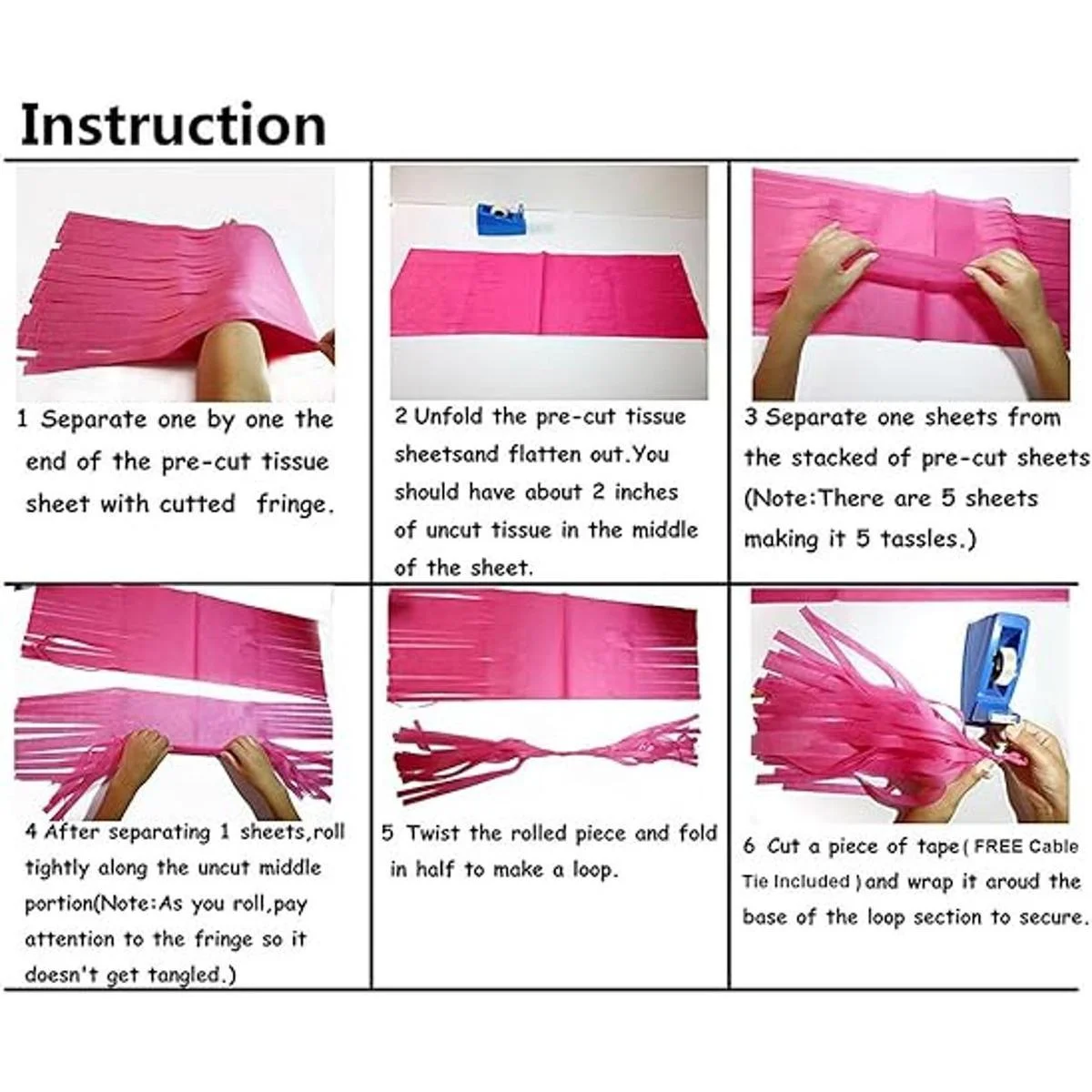 Instruction

1 Separate one by one the end of the pre-cut tissue sheet with cutted fringe.

2 Unfold the pre-cut tissue sheetsand flatten out.You should have about 2 inches of uncut tissue in the middle of the sheet.

3 Separate one sheets from the stacked of pre-cut sheets (Note:There are 5 sheets making it 5 tassles.)

4 After separating 1 sheets,roll tightly along the uncut middle portion(Note:As you roll,pay attention to the fringe so it doesn't get tangled.)

5 Twist the rolled piece and fold in half to make a loop.

6 Cut a piece of tape( FREE Cable Tie Included )and wrap it aroud the base of the loop section to secure.