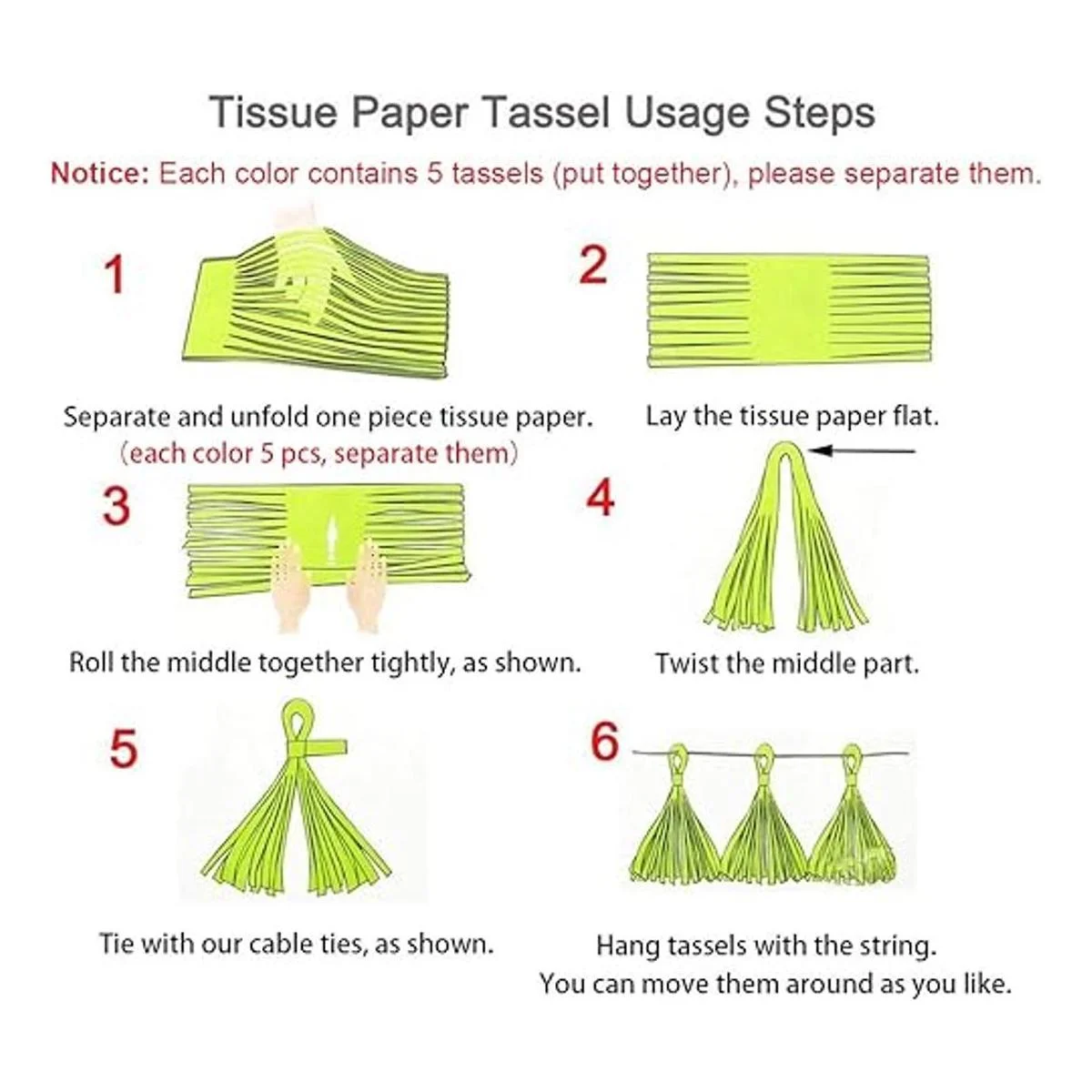 Tissue Paper Tassel Usage Steps

Notice: Each color contains 5 tassels (put together), please separate them.

1

Separate and unfold one piece tissue paper.
(each color 5 pcs, separate them)

2

Lay the tissue paper flat.

3

Roll the middle together tightly, as shown.

4

Twist the middle part.

5

Tie with our cable ties, as shown.

6

Hang tassels with the string.
You can move them around as you like.