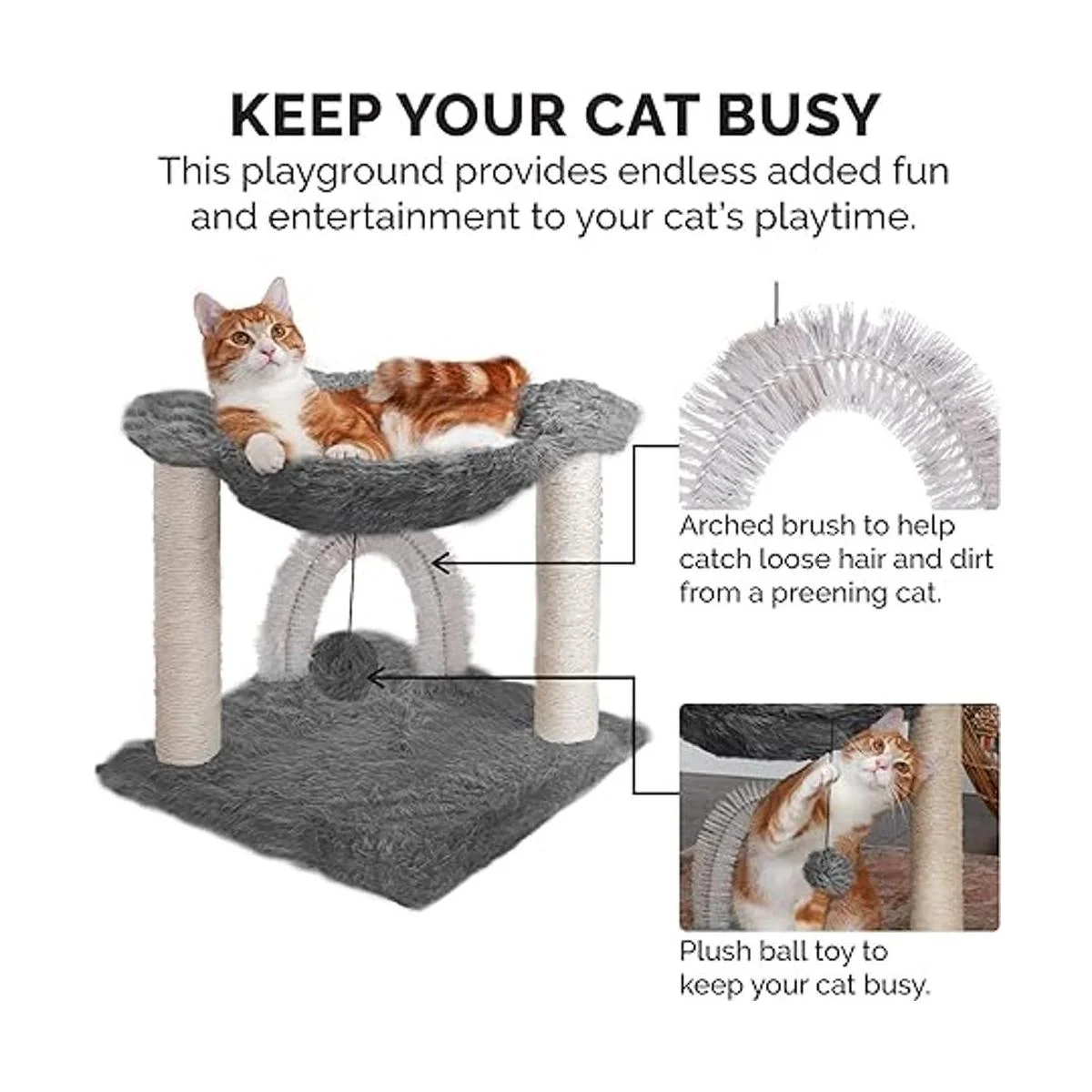 KEEP YOUR CAT BUSY

This playground provides endless added fun and entertainment to your cat's playtime.

Arched brush to help catch loose hair and dirt from a preening cat.

Plush ball toy to keep your cat busy.