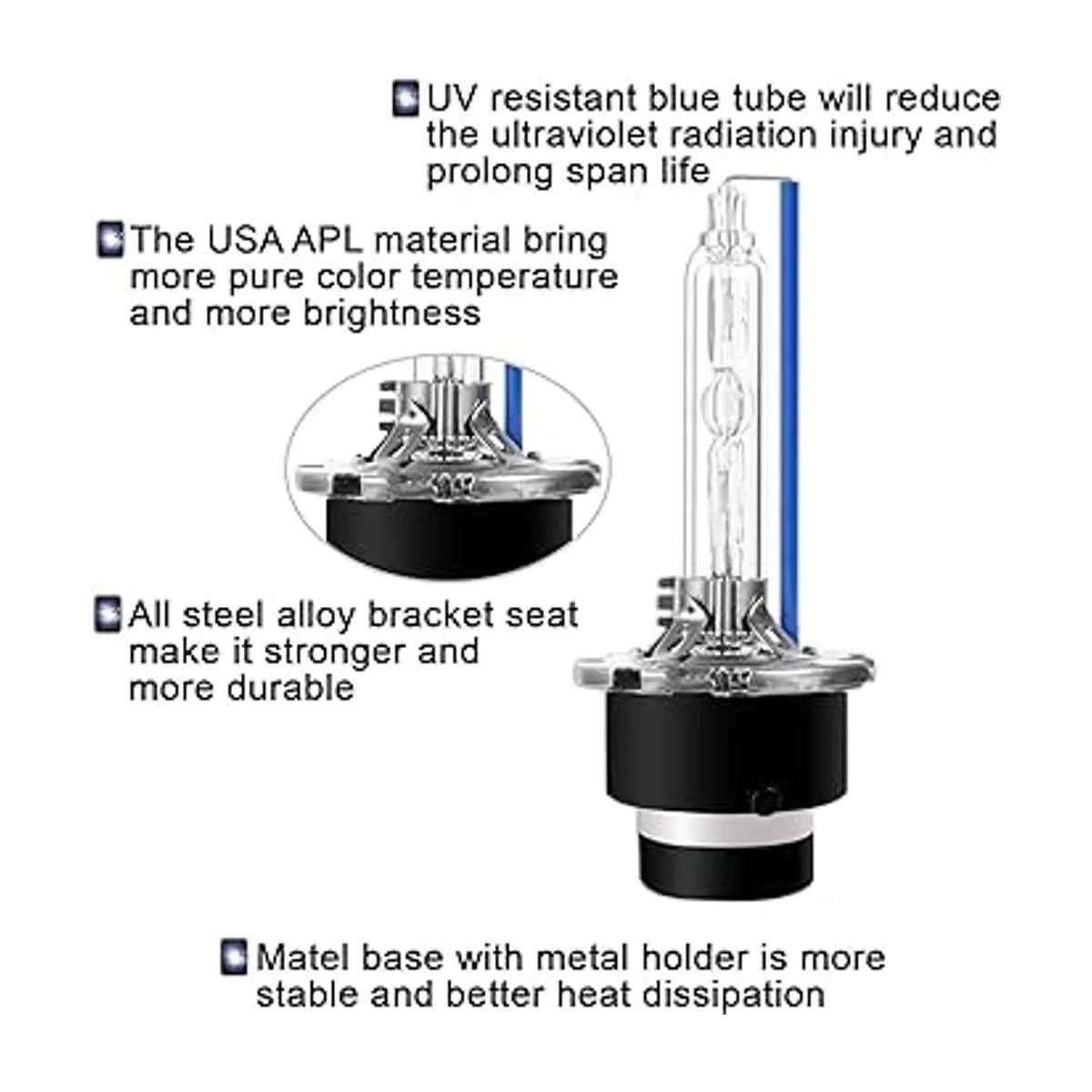 UV resistant blue tube will reduce the ultraviolet radiation injury and prolong span life

The USA APL material bring more pure color temperature and more brightness

All steel alloy bracket seat make it stronger and more durable

Matel base with metal holder is more stable and better heat dissipation