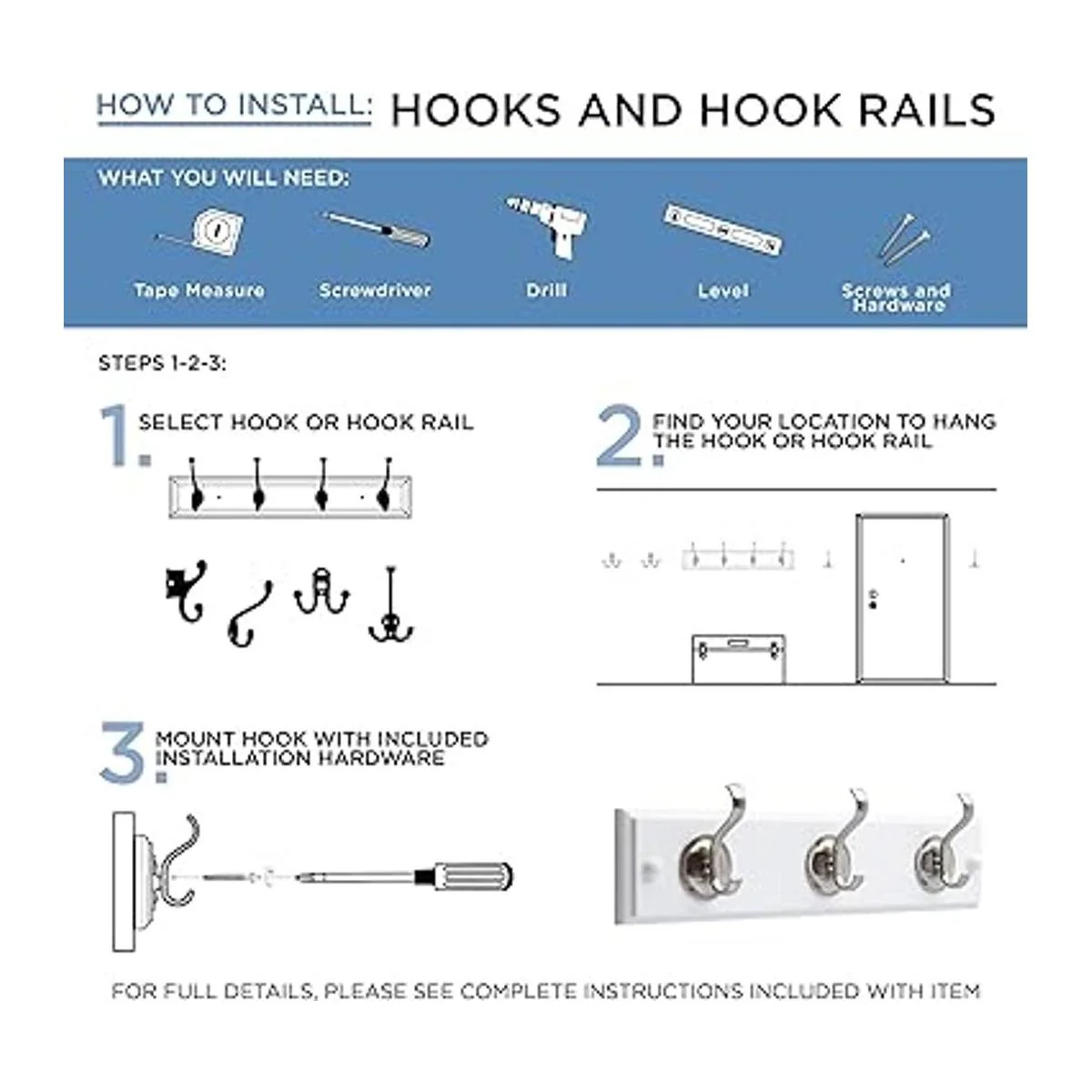 HOW TO INSTALL: HOOKS AND HOOK RAILS

WHAT YOU WILL NEED:

Tape Measure

Screwdriver

Drill

Level

Screws and Hardware

STEPS 1-2-3:

1. SELECT HOOK OR HOOK RAIL

2. FIND YOUR LOCATION TO HANG THE HOOK OR HOOK RAIL

3. MOUNT HOOK WITH INCLUDED INSTALLATION HARDWARE

FOR FULL DETAILS, PLEASE SEE COMPLETE INSTRUCTIONS INCLUDED WITH ITEM