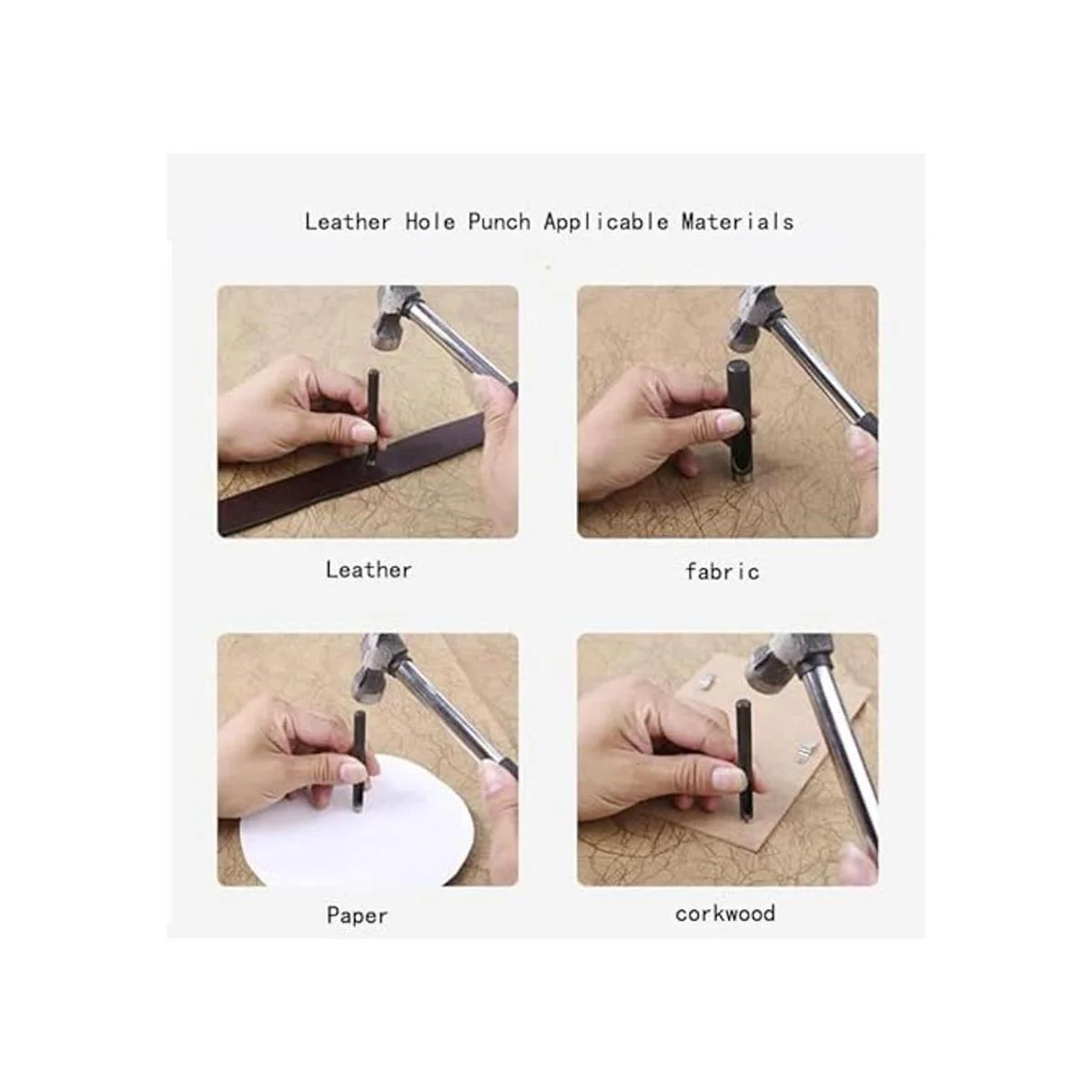 Leather Hole Punch Applicable Materials

Leather

fabric

Paper

corkwood