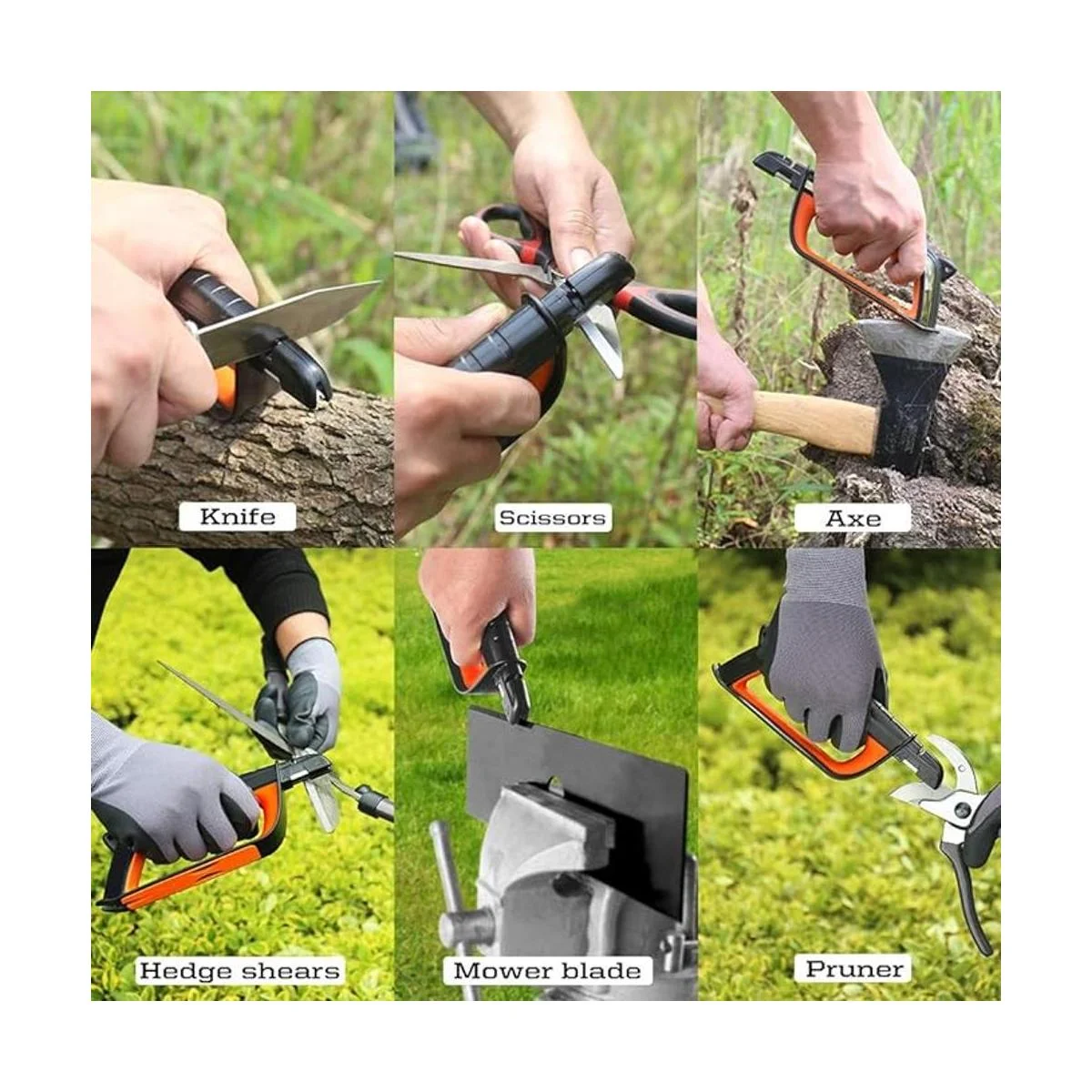 Knife

Scissors

Axe

Hedge shears

Mower blade

Pruner