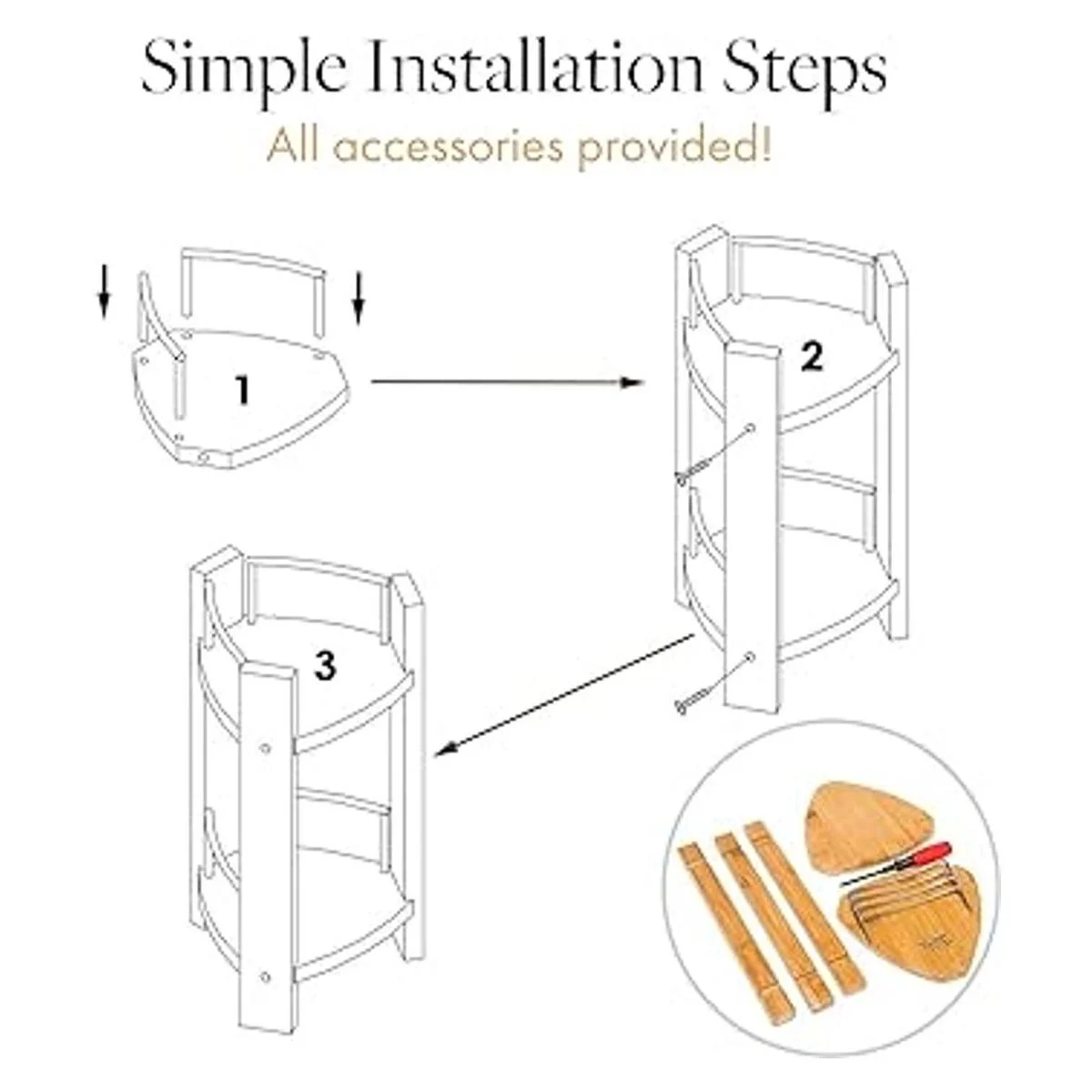 Simple Installation Steps
All accessories provided!

1

2

3