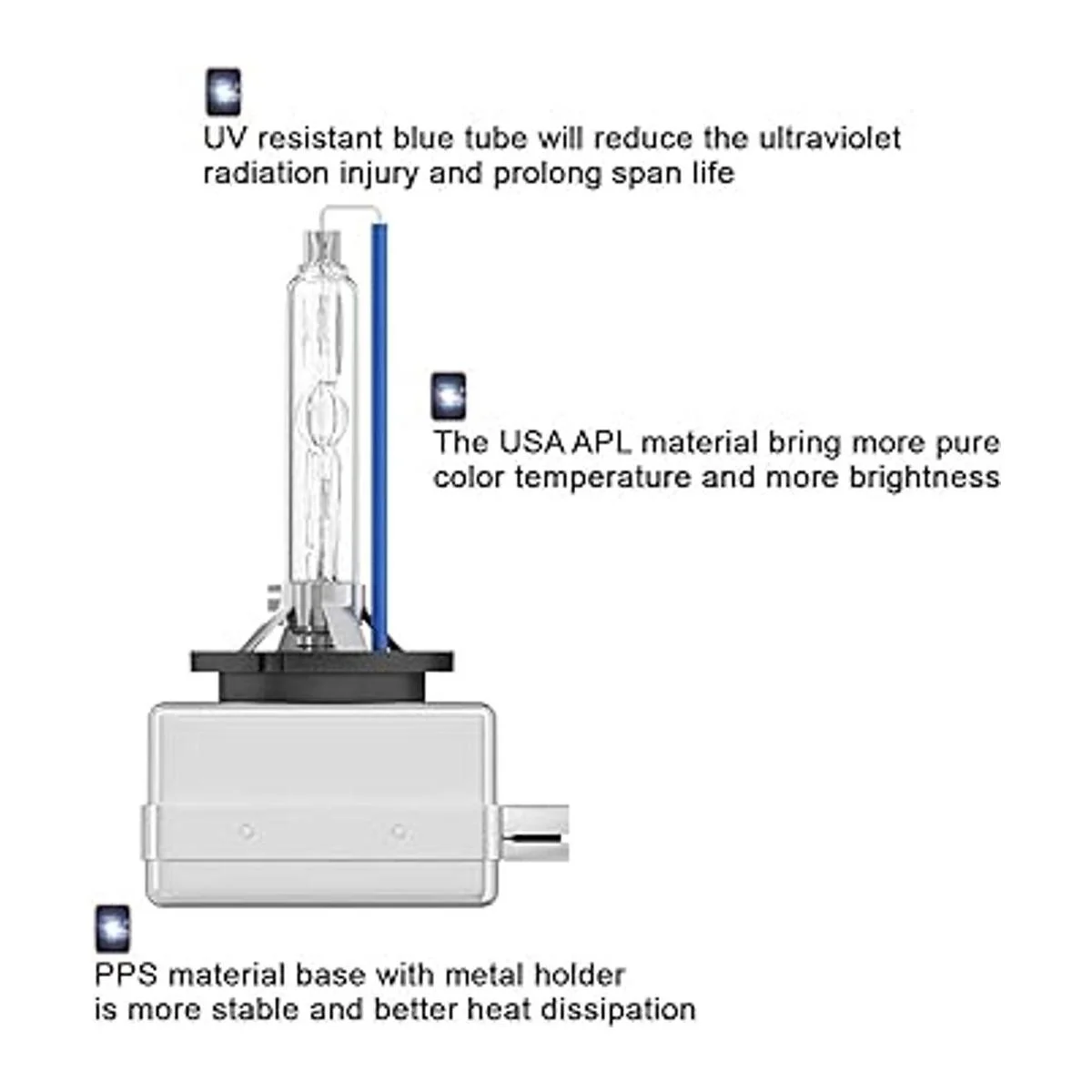 UV resistant blue tube will reduce the ultraviolet radiation injury and prolong span life

The USA APL material bring more pure color temperature and more brightness

PPS material base with metal holder is more stable and better heat dissipation