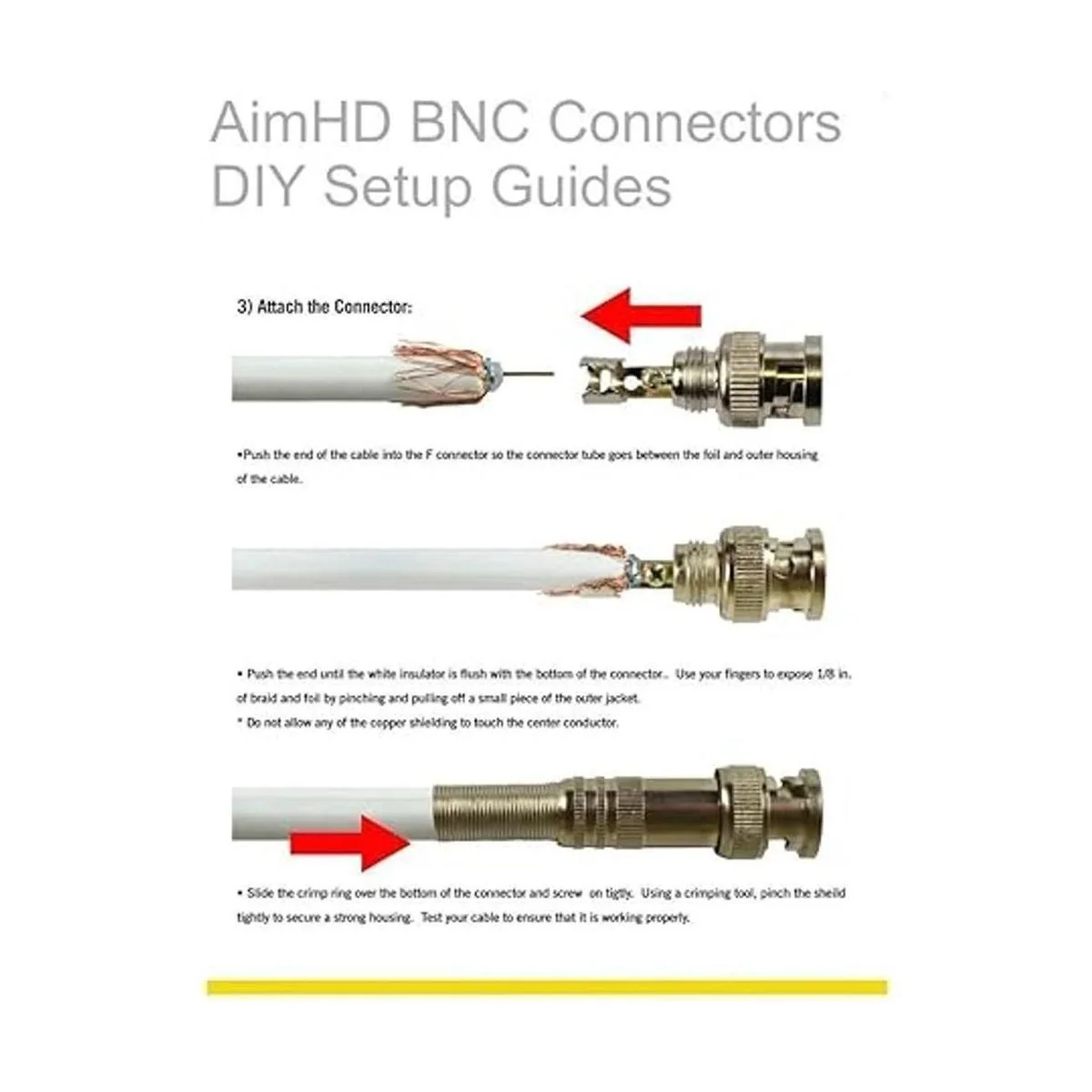 AimHD BNC Connectors DIY Setup Guides

3) Attach the Connector:

•Push the end of the cable into the F connector so the connector tube goes between the foil and outer housing of the cable.

• Push the end until the white insulator is flush with the bottom of the connector.. Use your fingers to expose 1/8 in. of braid and foil by pinching and pulling off a small piece of the outer jacket.
* Do not allow any of the copper shielding to touch the center conductor.

• Slide the crimp ring over the bottom of the connector and screw on tigtly. Using a crimping tool, pinch the sheild tightly to secure a strong housing. Test your cable to ensure that it is working properly.