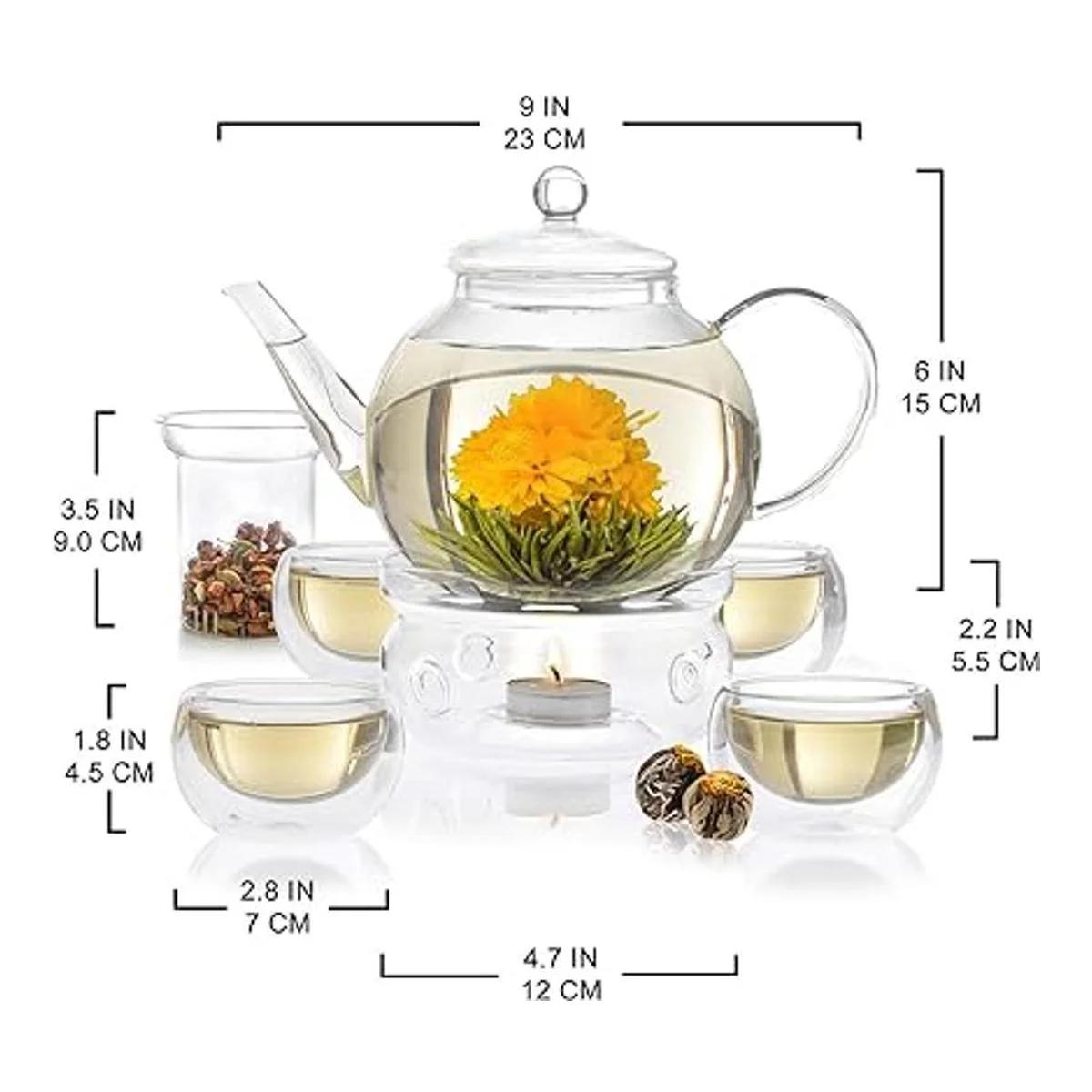 9 IN
23 CM

6 IN
15 CM

3.5 IN
9.0 CM

2.2 IN
5.5 CM

1.8 IN
4.5 CM

2.8 IN
7 CM

4.7 IN
12 CM